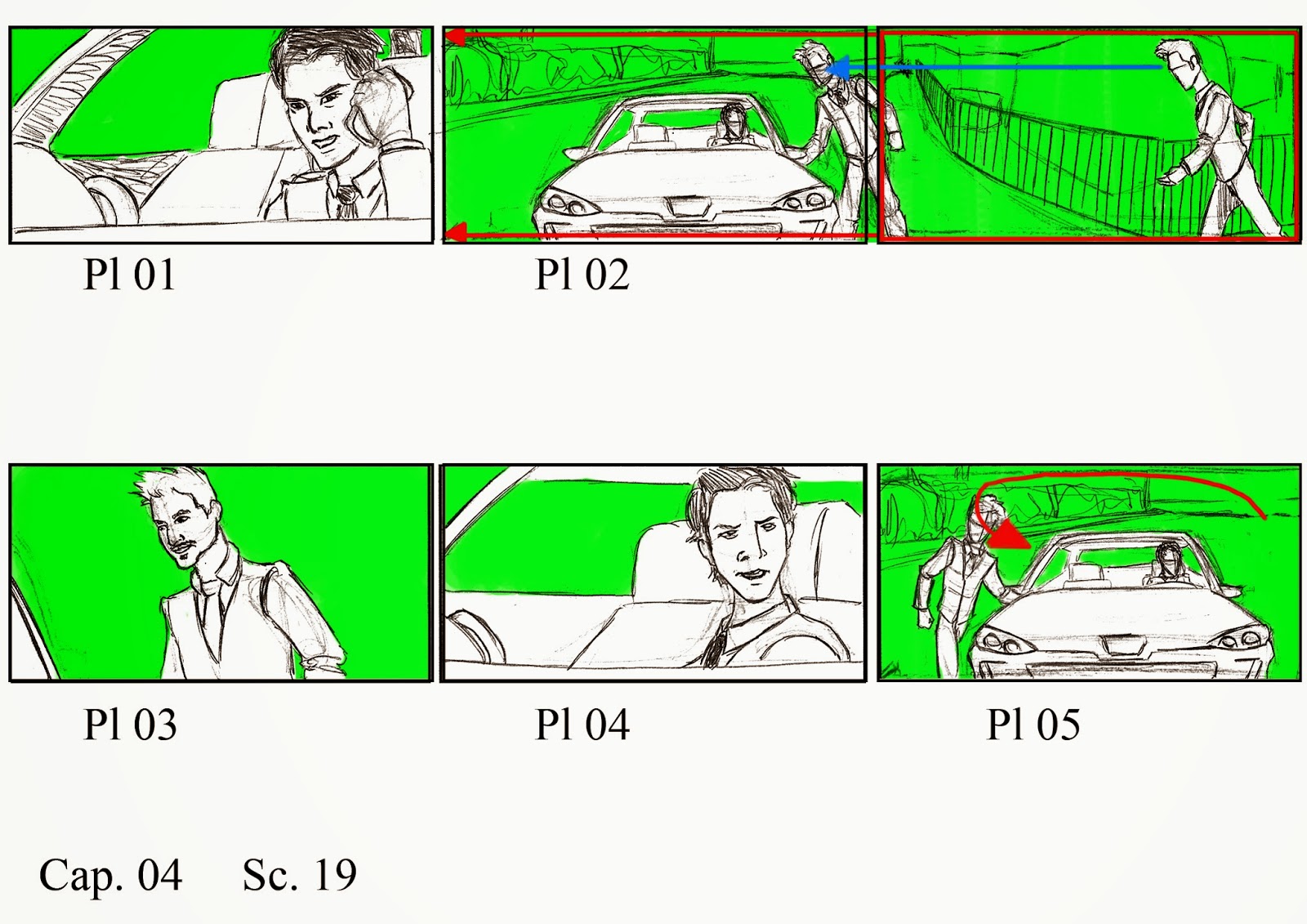 Pl 01

Pl 02

Pl 03

Pl 04

Pl 05

Cap. 04 Sc. 19