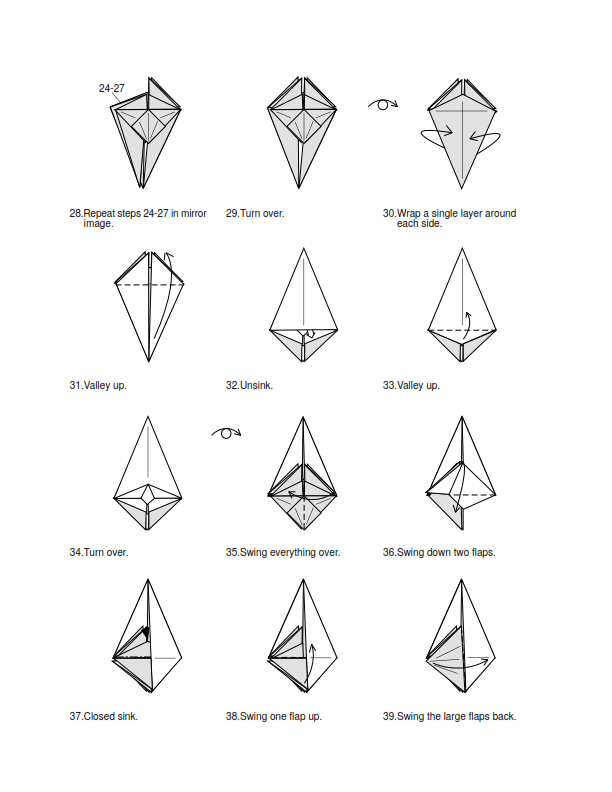 24-27

28.Repeat steps 24-27 in mirror image.

29.Turn over.

30.Wrap a single layer around each side.

31.Valley up.

32.Unsink.

33.Valley up.

34.Turn over.

35.Swing everything over.

36.Swing down two flaps.

37.Closed sink.

38.Swing one flap up.

39.Swing the large flaps back.