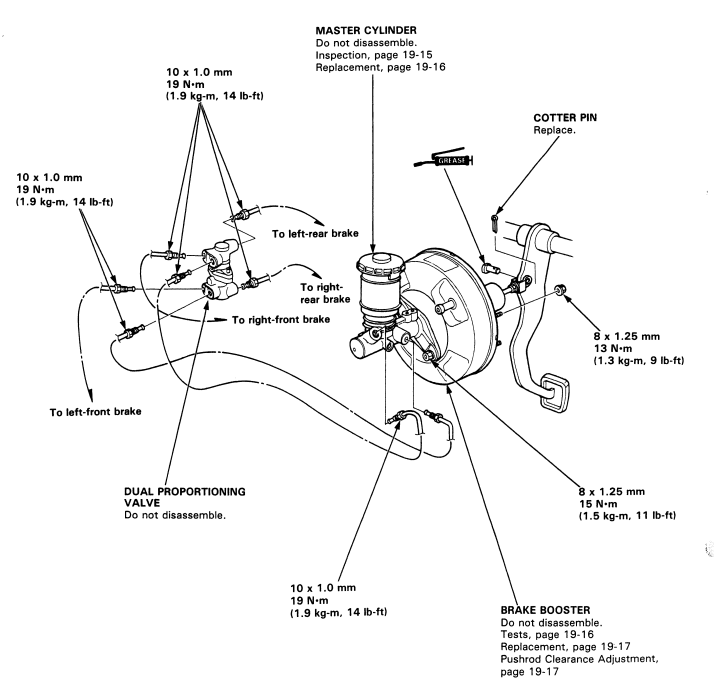 MASTER CYLINDER
Do not disassemble.
Inspection, page 19-15
Replacement, page 19-16

10 x 1.0 mm
19 N·m
(1.9 kg-m, 14 lb-ft)

COTTER PIN
Replace.

GREASE

10 x 1.0 mm
19 N·m
(1.9 kg-m, 14 lb-ft)

To left-rear brake

To right-rear brake

To right-front brake

8 x 1.25 mm
13 N·m
(1.3 kg-m, 9 lb-ft)

To left-front brake

DUAL PROPORTIONING VALVE
Do not disassemble.

8 x 1.25 mm
15 N·m
(1.5 kg-m, 11 lb-ft)

10 x 1.0 mm
19 N·m
(1.9 kg-m, 14 lb-ft)

BRAKE BOOSTER
Do not disassemble.
Tests, page 19-16
Replacement, page 19-17
Pushrod Clearance Adjustment, page 19-17