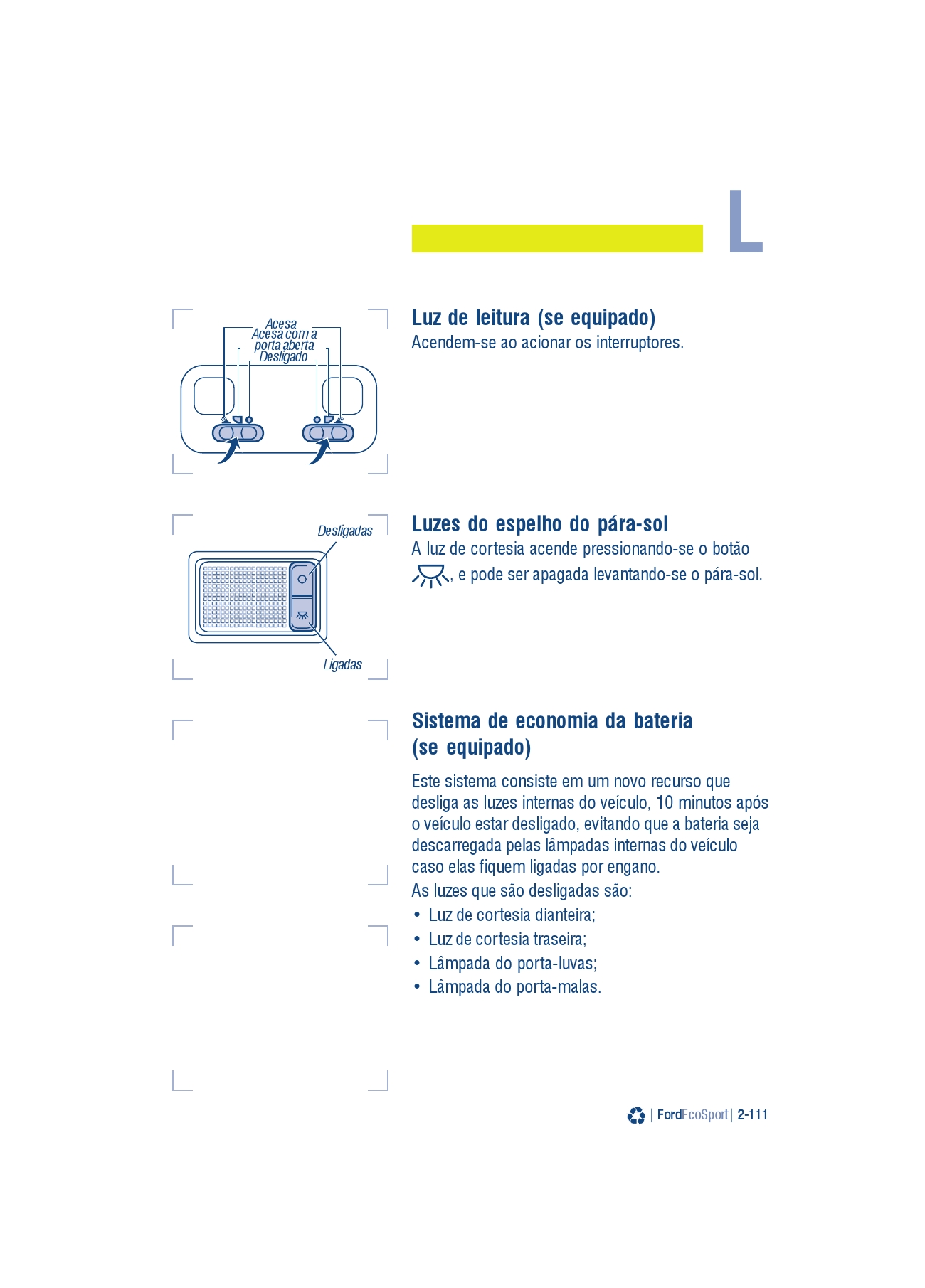 L

Acesa
Acesa com a porta aberta
Desligado

Luz de leitura (se equipado)
Acendem-se ao acionar os interruptores.

Desligadas

Ligadas

Luzes do espelho do pára-sol
A luz de cortesia acende pressionando-se o botão , e pode ser apagada levantando-se o pára-sol.

Sistema de economia da bateria (se equipado)

Este sistema consiste em um novo recurso que desliga as luzes internas do veículo, 10 minutos após o veículo estar desligado, evitando que a bateria seja descarregada pelas lâmpadas internas do veículo caso elas fiquem ligadas por engano.
As luzes que são desligadas são:
• Luz de cortesia dianteira;
• Luz de cortesia traseira;
• Lâmpada do porta-luvas;
• Lâmpada do porta-malas.

| FordEcoSport | 2-111