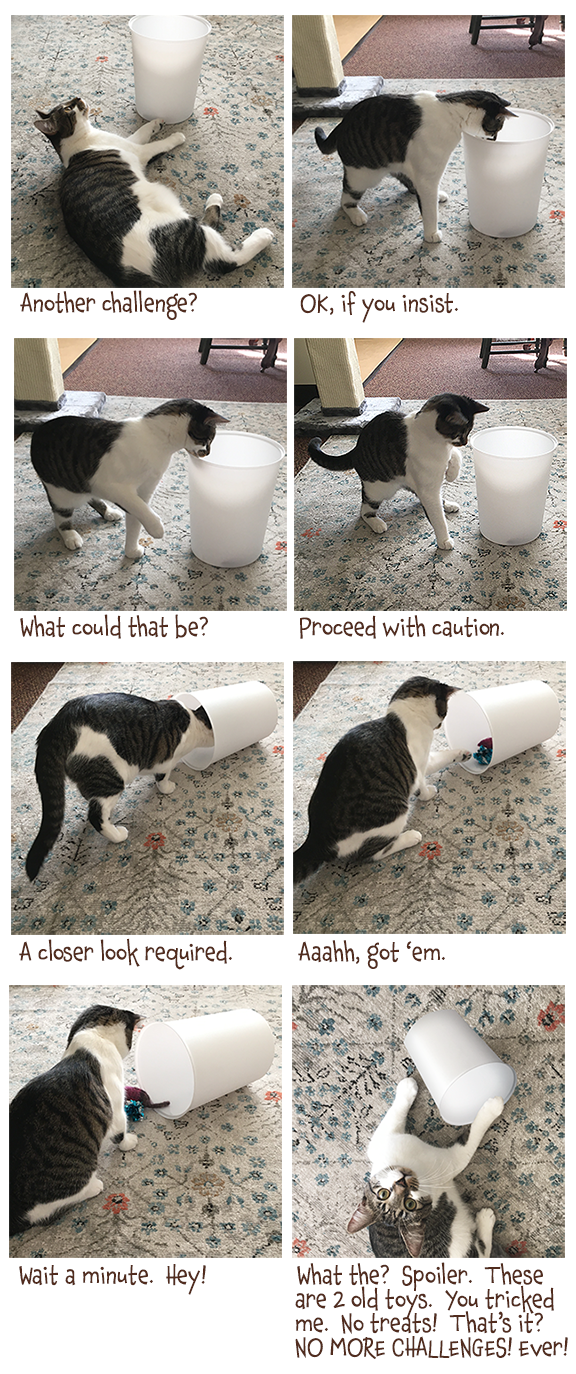 Another challenge?

OK, if you insist.

What could that be?

Proceed with caution.

A closer look required.

Aaahh, got 'em.

Wait a minute. Hey!

What the? Spoiler. These are 2 old toys. You tricked me. No treats! That's it? NO MORE CHALLENGES! Ever!