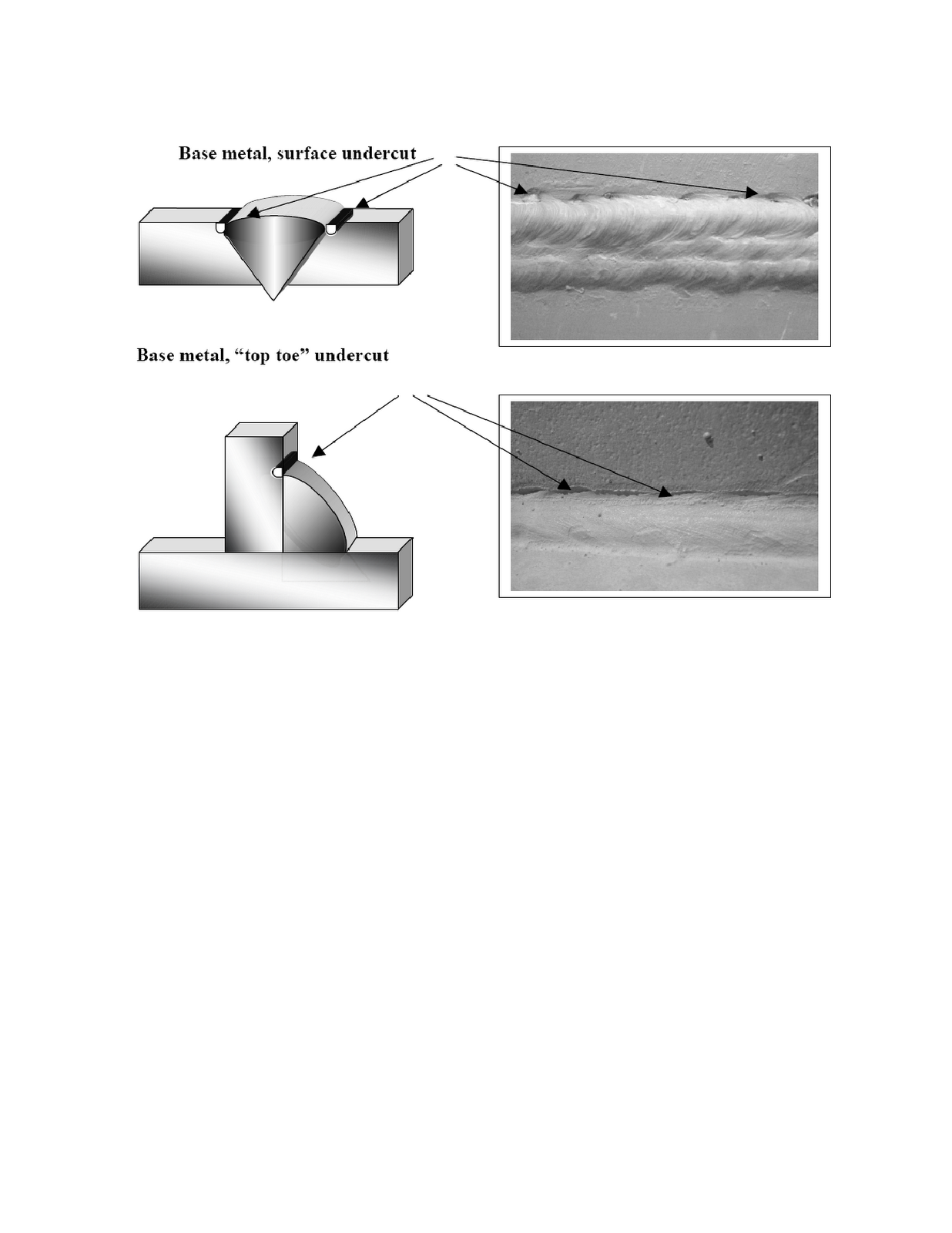 Base metal, surface undercut

Base metal, “top toe” undercut