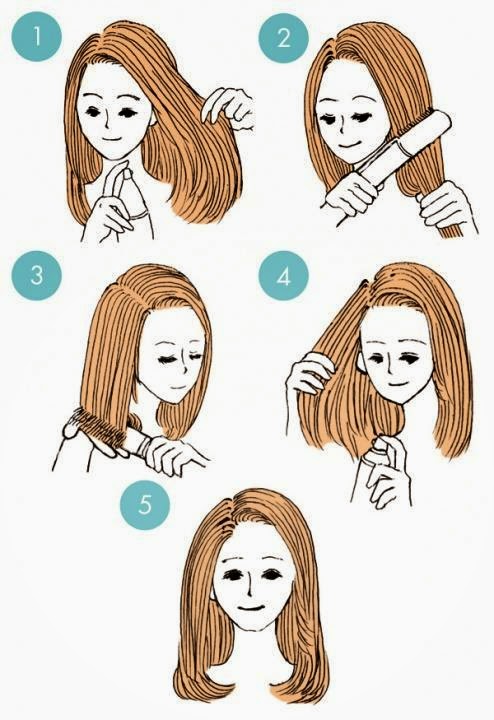 1
2
3
4
5