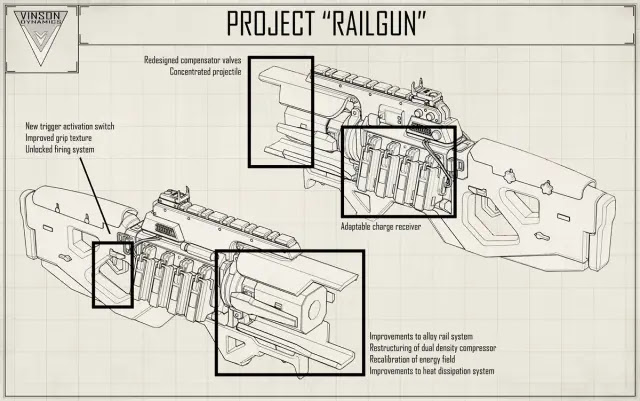 VINSON DYNAMICS

PROJECT "RAILGUN"

Redesigned compensator valves
Concentrated projectile

New trigger activation switch
Improved grip texture
Unlocked firing system

Adaptable charge receiver

Improvements to alloy rail system
Restructuring of dual density compressor
Recalibration of energy field
Improvements to heat dissipation system