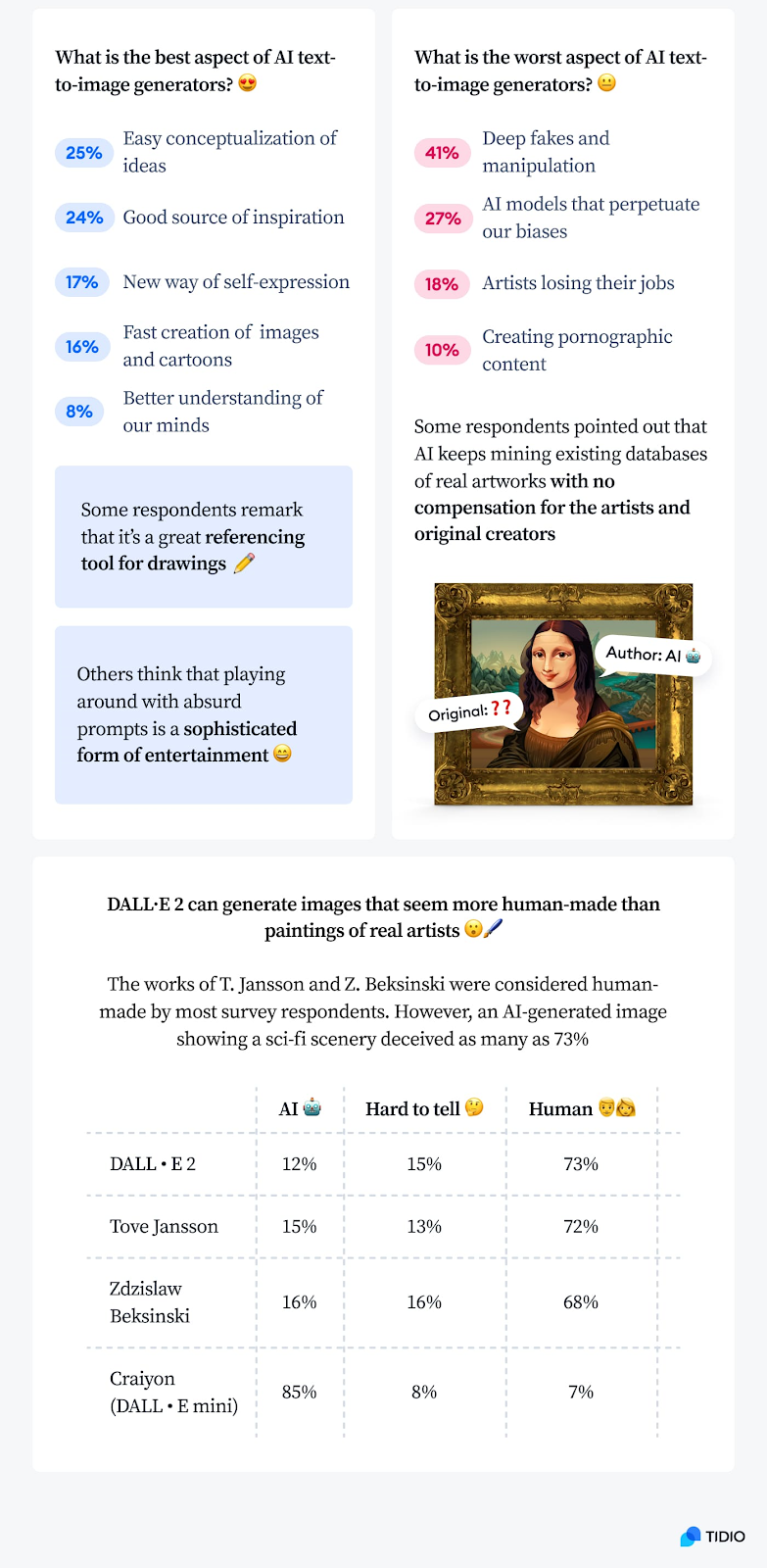 What is the best aspect of AI text-to-image generators? 😍

25% Easy conceptualization of ideas

24% Good source of inspiration

17% New way of self-expression

16% Fast creation of images and cartoons

8% Better understanding of our minds

Some respondents remark that it's a great referencing tool for drawings ✏️

Others think that playing around with absurd prompts is a sophisticated form of entertainment 😄

What is the worst aspect of AI text-to-image generators? 😐

41% Deep fakes and manipulation

27% AI models that perpetuate our biases

18% Artists losing their jobs

10% Creating pornographic content

Some respondents pointed out that AI keeps mining existing databases of real artworks with no compensation for the artists and original creators

Author: AI 🤖

Original: ??

DALL·E 2 can generate images that seem more human-made than paintings of real artists 😮🖌️

The works of T. Jansson and Z. Beksinski were considered human-made by most survey respondents. However, an AI-generated image showing a sci-fi scenery deceived as many as 73%

| | AI 🤖 | Hard to tell 🤔 | Human 👨👩 |
|---|---|---|---|
| DALL • E 2 | 12% | 15% | 73% |
| Tove Jansson | 15% | 13% | 72% |
| Zdzislaw Beksinski | 16% | 16% | 68% |
| Craiyon (DALL • E mini) | 85% | 8% | 7% |

TIDIO