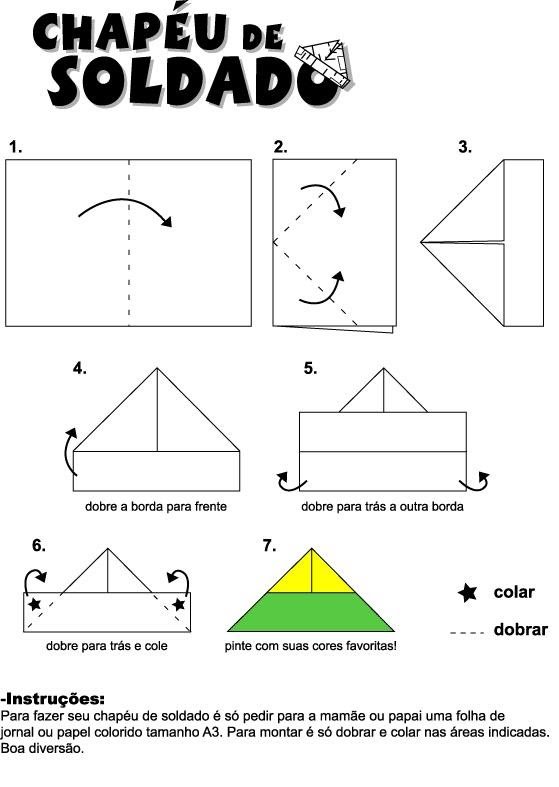 CHAPÉU DE SOLDADO

1.

2.

3.

4.

dobre a borda para frente

5.

dobre para trás a outra borda

6.

dobre para trás e cole

7.

pinte com suas cores favoritas!

colar

dobrar

-Instruções:
Para fazer seu chapéu de soldado é só pedir para a mamãe ou papai uma folha de jornal ou papel colorido tamanho A3. Para montar é só dobrar e colar nas áreas indicadas. Boa diversão.