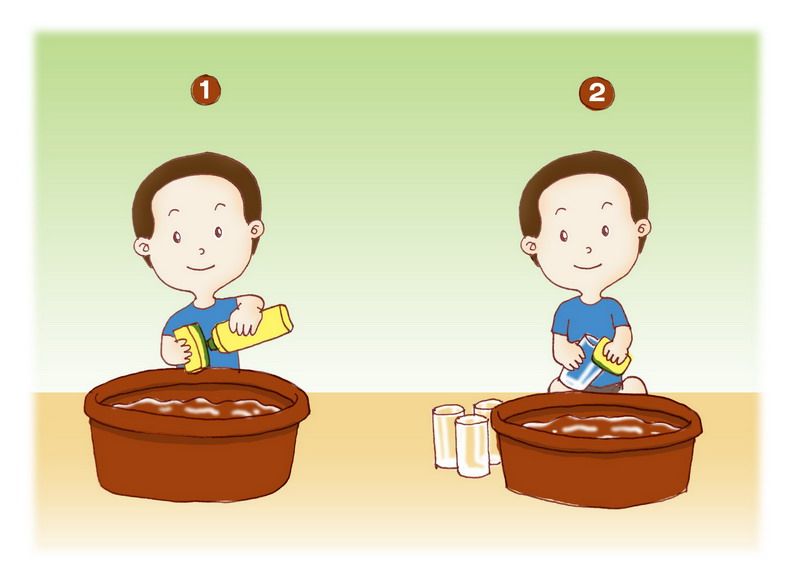 1

2