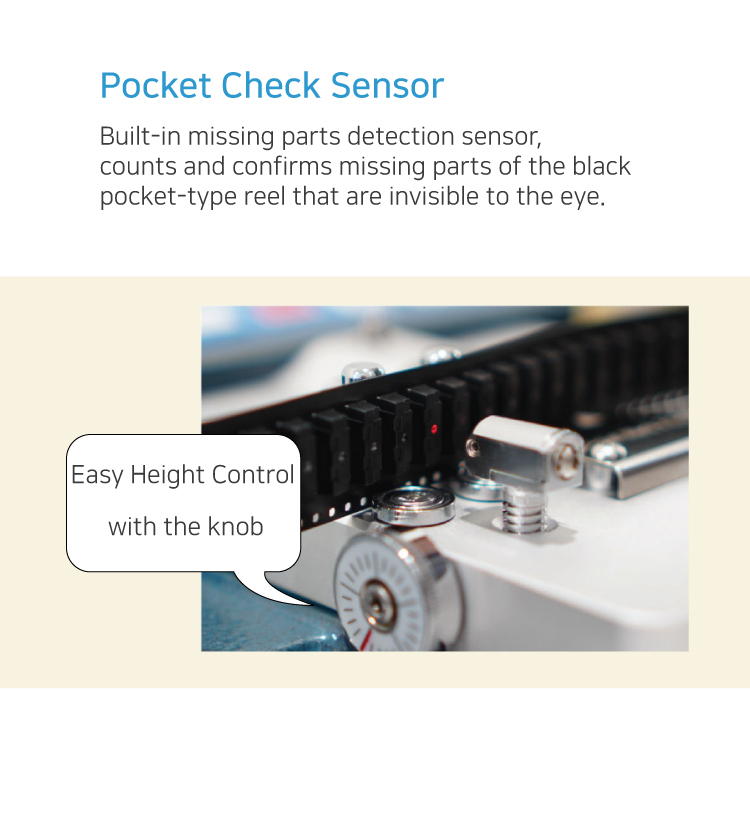 Pocket Check Sensor

Built-in missing parts detection sensor, counts and confirms missing parts of the black pocket-type reel that are invisible to the eye.

Easy Height Control with the knob