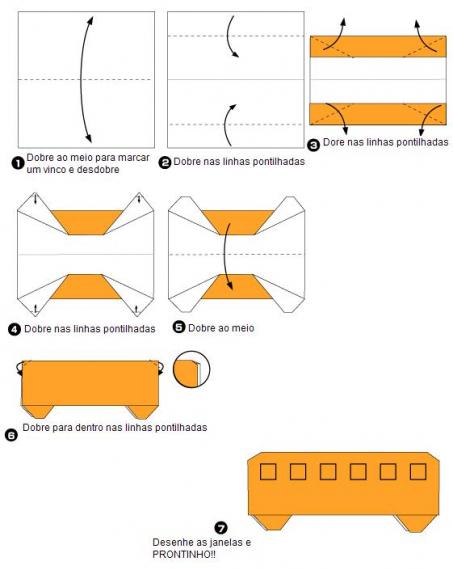 1 Dobre ao meio para marcar um vinco e desdobre

2 Dobre nas linhas pontilhadas

3 Dore nas linhas pontilhadas

4 Dobre nas linhas pontilhadas

5 Dobre ao meio

6 Dobre para dentro nas linhas pontilhadas

7 Desenhe as janelas e PRONTINHO!!