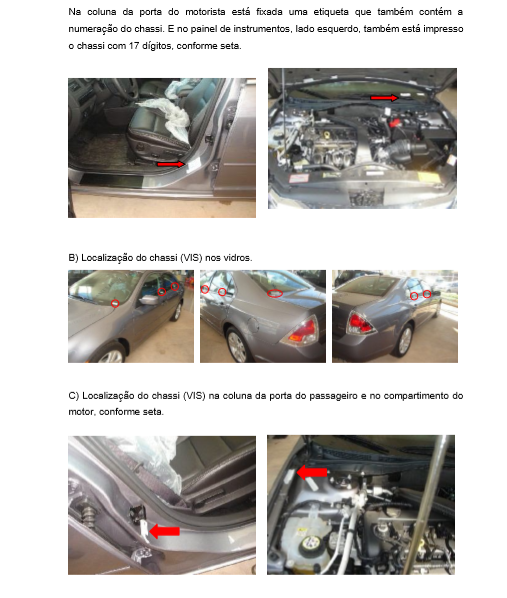 Na coluna da porta do motorista está fixada uma etiqueta que também contém a numeração do chassi. E no painel de instrumentos, lado esquerdo, também está impresso o chassi com 17 dígitos, conforme seta.

B) Localização do chassi (VIS) nos vidros.

C) Localização do chassi (VIS) na coluna da porta do passageiro e no compartimento do motor, conforme seta.