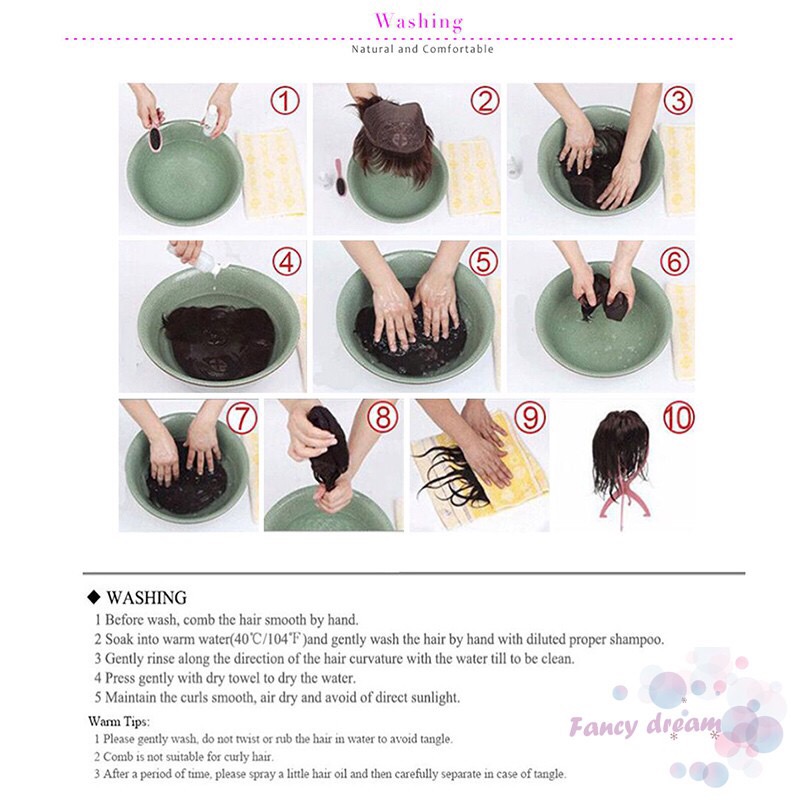 Washing
Natural and Comfortable

①
②
③
④
⑤
⑥
⑦
⑧
⑨
⑩

◆ WASHING
1 Before wash, comb the hair smooth by hand.
2 Soak into warm water(40℃/104℉)and gently wash the hair by hand with diluted proper shampoo.
3 Gently rinse along the direction of the hair curvature with the water till to be clean.
4 Press gently with dry towel to dry the water.
5 Maintain the curls smooth, air dry and avoid of direct sunlight.

Warm Tips:
1 Please gently wash, do not twist or rub the hair in water to avoid tangle.
2 Comb is not suitable for curly hair.
3 After a period of time, please spray a little hair oil and then carefully separate in case of tangle.

Fancy dream