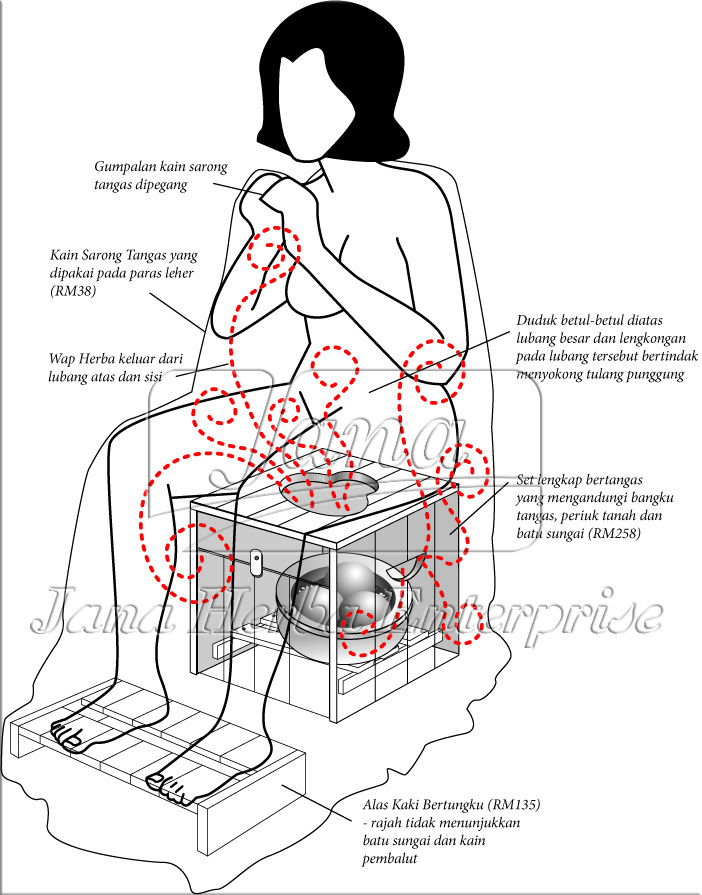 Gumpalan kain sarong tangas dipegang

Kain Sarong Tangas yang dipakai pada paras leher (RM38)

Wap Herba keluar dari lubang atas dan sisi

Duduk betul-betul diatas lubang besar dan lengkongan pada lubang tersebut bertindak menyokong tulang punggung

Jana

Set lengkap bertangas yang mengandungi bangku tangas, periuk tanah dan batu sungai (RM258)

Jana Herba Enterprise

Alas Kaki Bertungku (RM135) - rajah tidak menunjukkan batu sungai dan kain pembalut