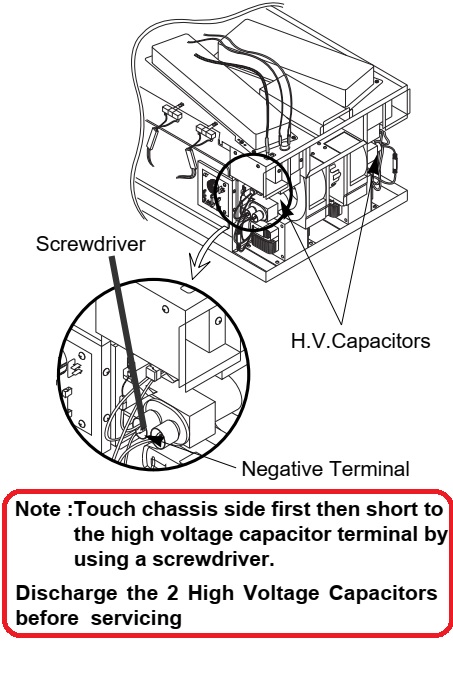 Screwdriver

H.V.Capacitors

Negative Terminal

Note :Touch chassis side first then short to the high voltage capacitor terminal by using a screwdriver.

Discharge the 2 High Voltage Capacitors before servicing