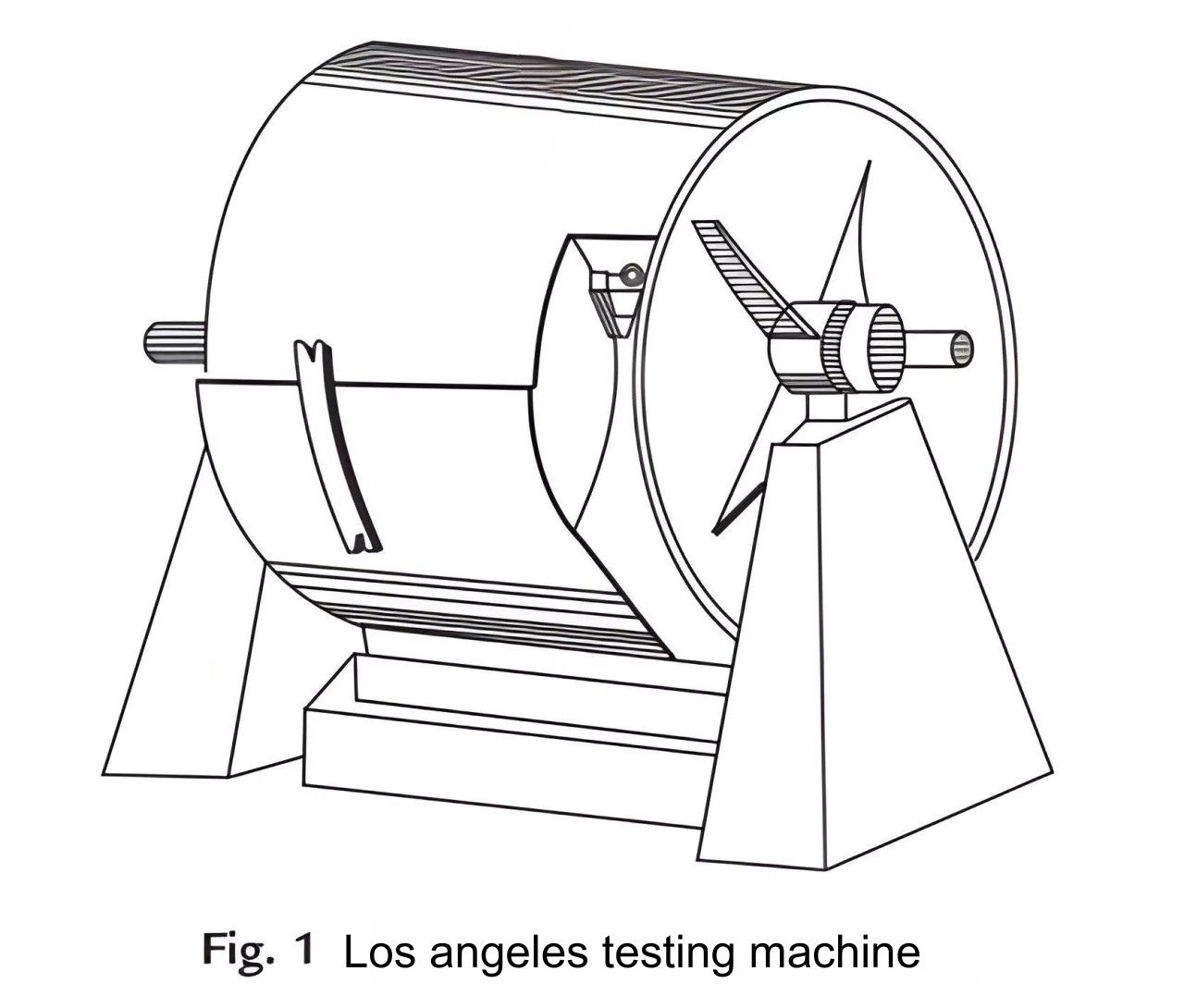 Fig. 1 Los angeles testing machine