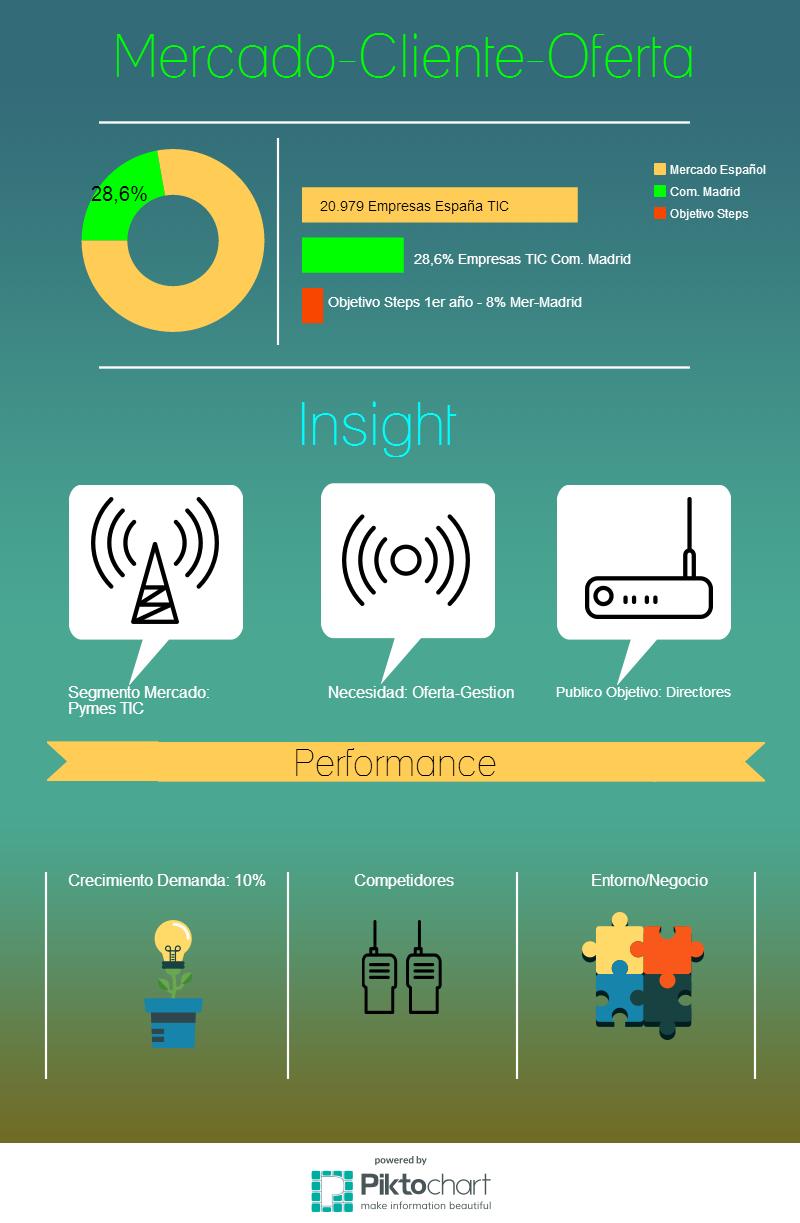 Mercado-Cliente-Oferta

28,6%

20.979 Empresas España TIC

28,6% Empresas TIC Com. Madrid

Objetivo Steps 1er año - 8% Mer-Madrid

Mercado Español
Com. Madrid
Objetivo Steps

Insight

Segmento Mercado: Pymes TIC

Necesidad: Oferta-Gestion

Publico Objetivo: Directores

Performance

Crecimiento Demanda: 10%

Competidores

Entorno/Negocio

powered by
Piktochart
make information beautiful