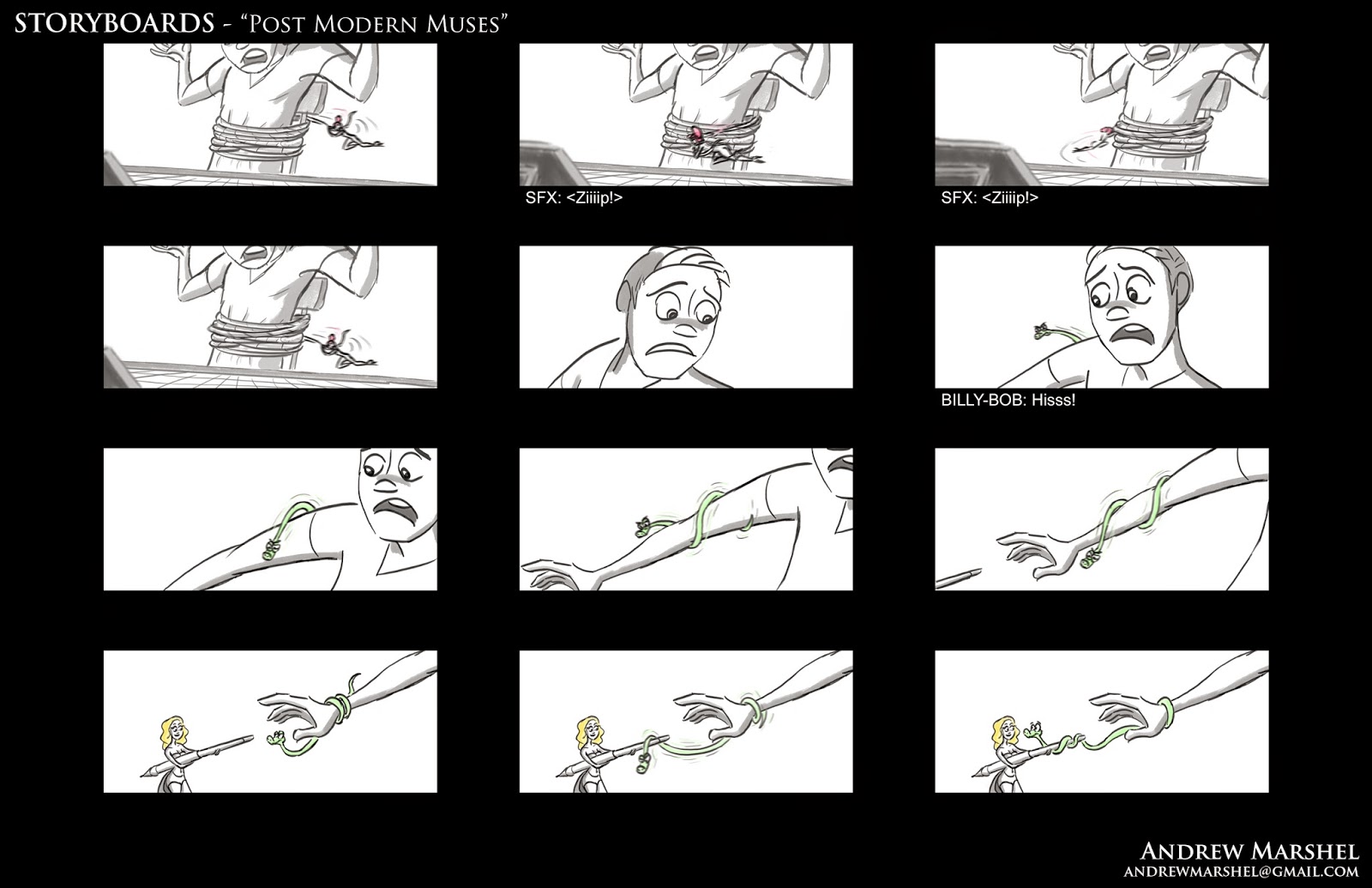 STORYBOARDS - "POST MODERN MUSES"

SFX: <Ziiiip!>

SFX: <Ziiiip!>

BILLY-BOB: Hisss!

ANDREW MARSHEL
ANDREWMARSHEL@GMAIL.COM