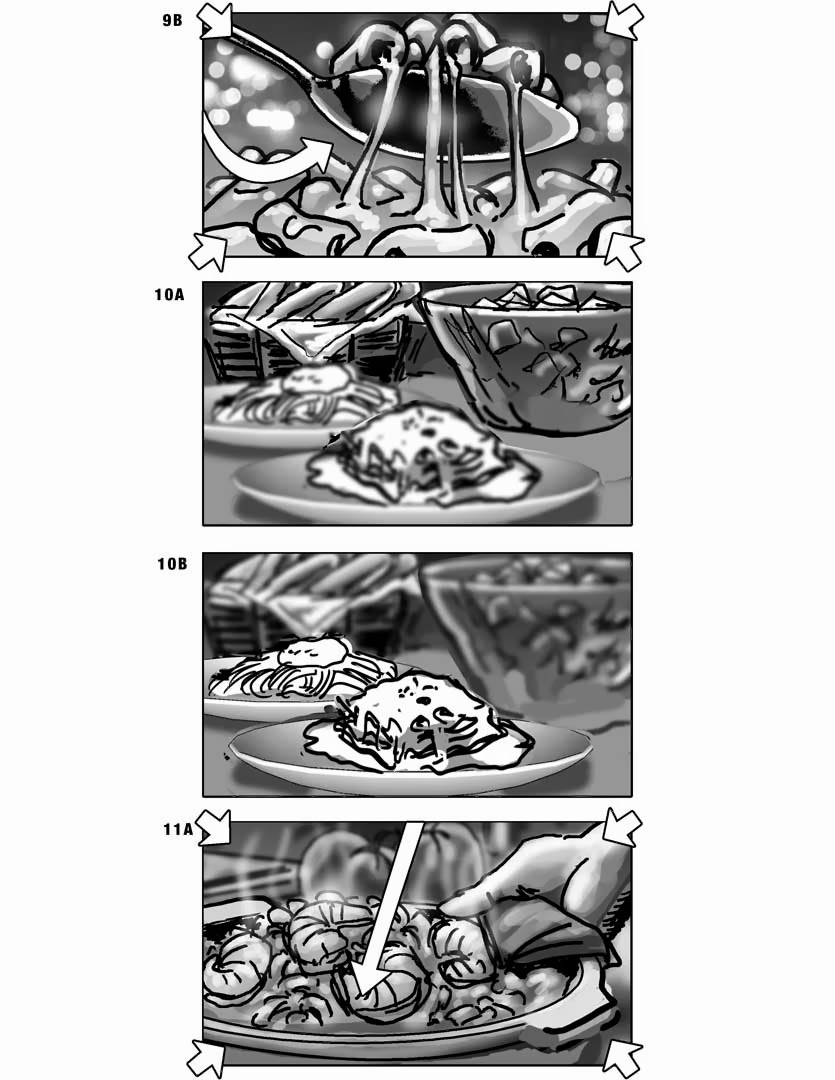 9B

10A

10B

11A