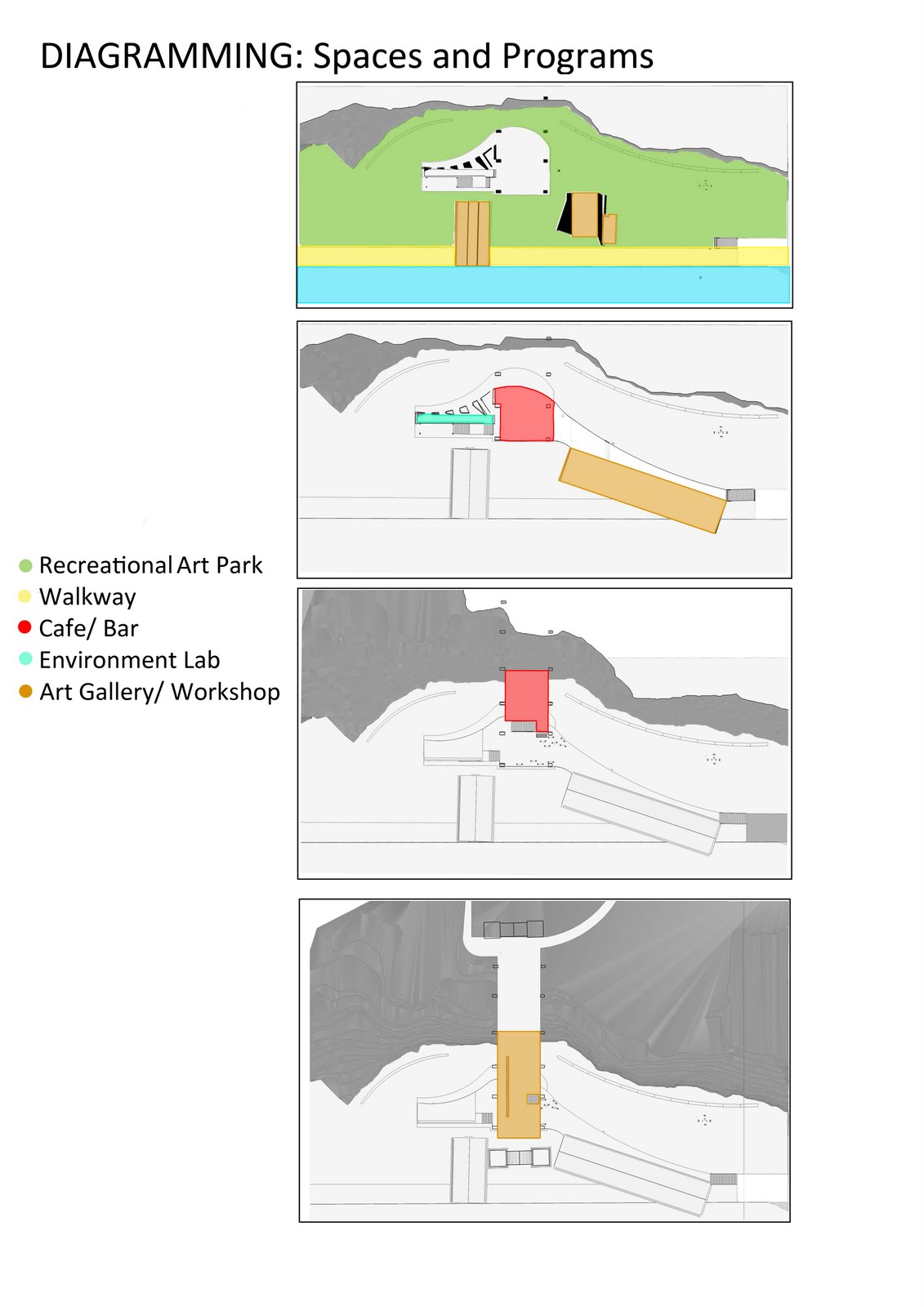 DIAGRAMMING: Spaces and Programs

Recreational Art Park
Walkway
Cafe/ Bar
Environment Lab
Art Gallery/ Workshop