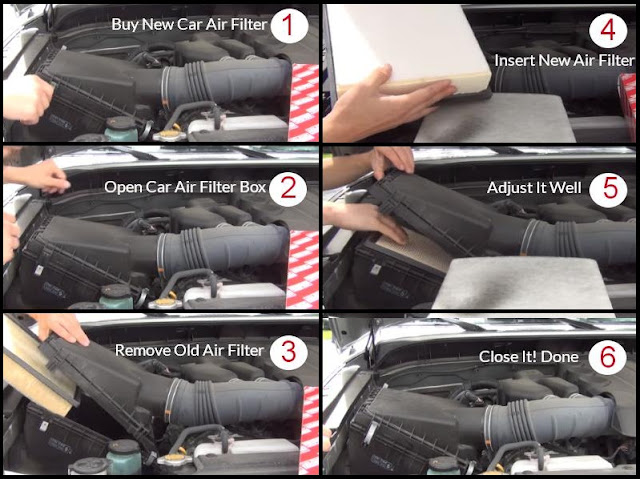 Buy New Car Air Filter 1

Open Car Air Filter Box 2

Remove Old Air Filter 3

4 Insert New Air Filter

Adjust It Well 5

Close It! Done 6