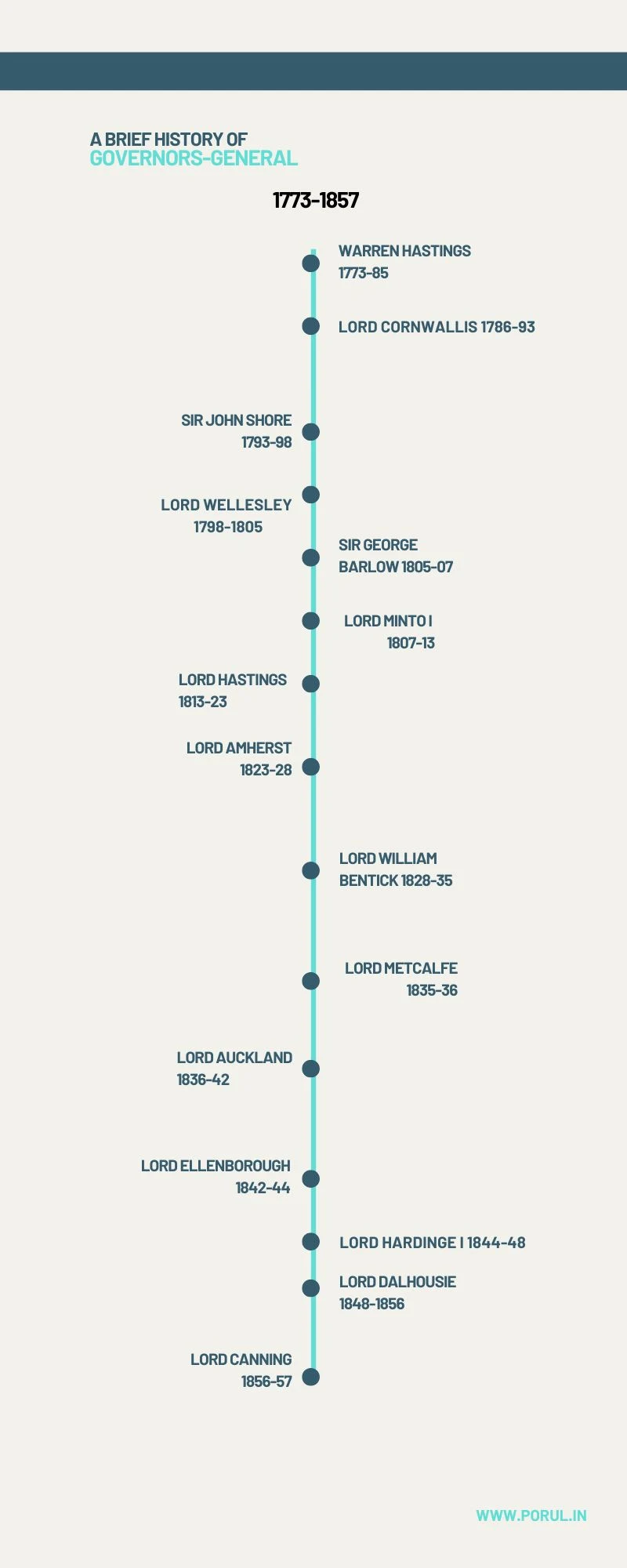 A BRIEF HISTORY OF
GOVERNORS-GENERAL

1773-1857

WARREN HASTINGS
1773-85

LORD CORNWALLIS 1786-93

SIR JOHN SHORE
1793-98

LORD WELLESLEY
1798-1805

SIR GEORGE
BARLOW 1805-07

LORD MINTO I
1807-13

LORD HASTINGS
1813-23

LORD AMHERST
1823-28

LORD WILLIAM
BENTICK 1828-35

LORD METCALFE
1835-36

LORD AUCKLAND
1836-42

LORD ELLENBOROUGH
1842-44

LORD HARDINGE I 1844-48

LORD DALHOUSIE
1848-1856

LORD CANNING
1856-57

WWW.PORUL.IN