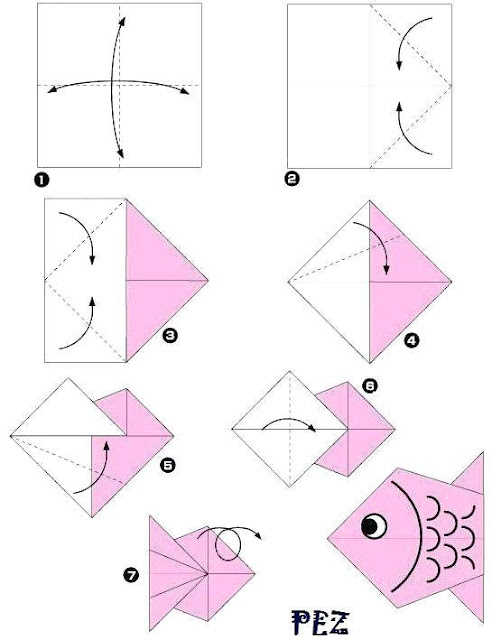 1
2
3
4
5
6
7
PEZ