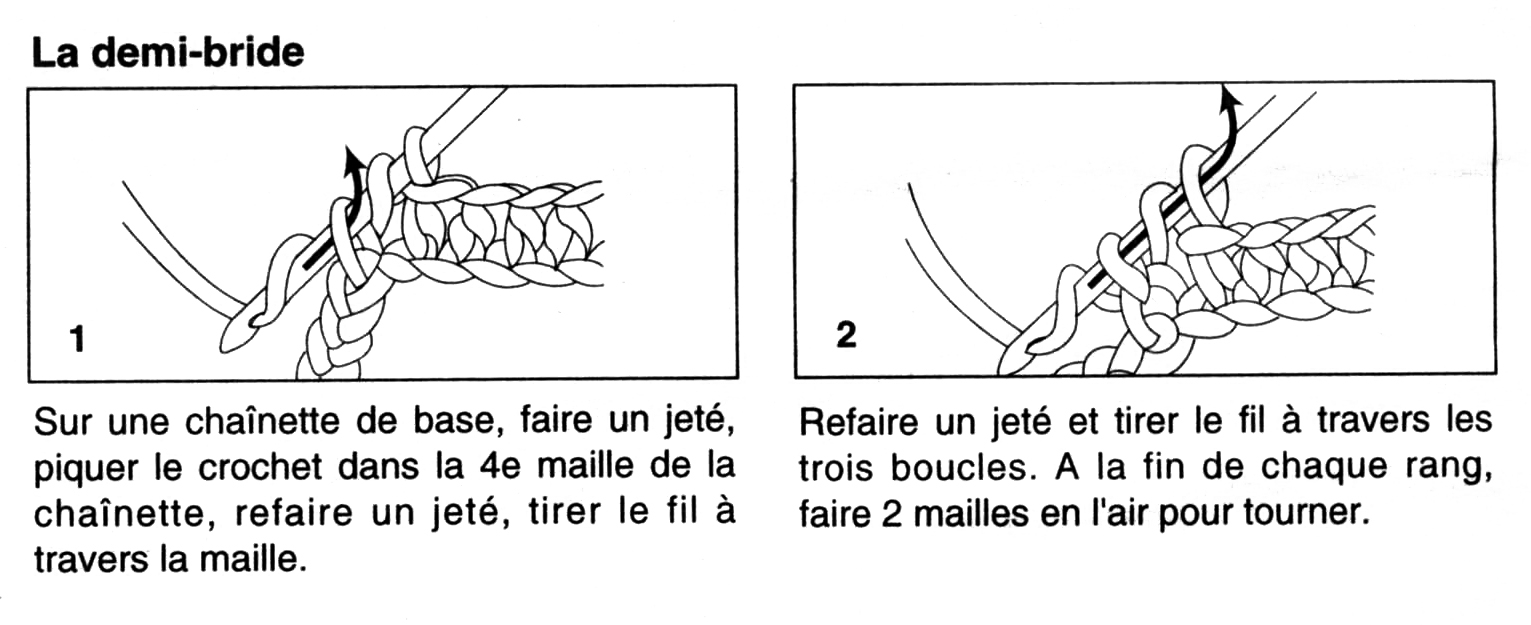 La demi-bride

1

Sur une chaînette de base, faire un jeté, piquer le crochet dans la 4e maille de la chaînette, refaire un jeté, tirer le fil à travers la maille.

2

Refaire un jeté et tirer le fil à travers les trois boucles. A la fin de chaque rang, faire 2 mailles en l'air pour tourner.