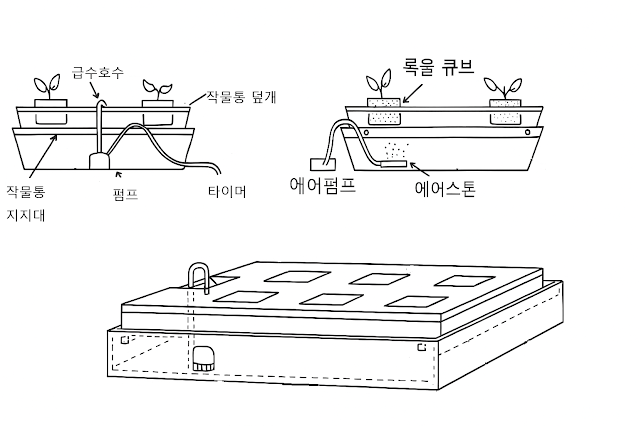 급수호수

작물통 덮개

작물통 지지대

펌프

타이머

록울 큐브

에어펌프

에어스톤