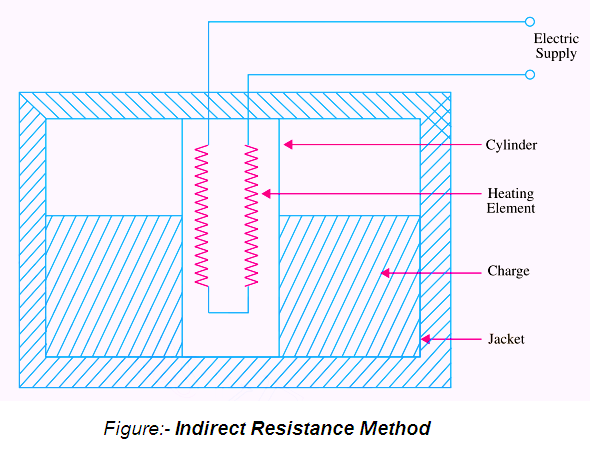 Electric Supply

Cylinder

Heating Element

Charge

Jacket

Figure:- Indirect Resistance Method