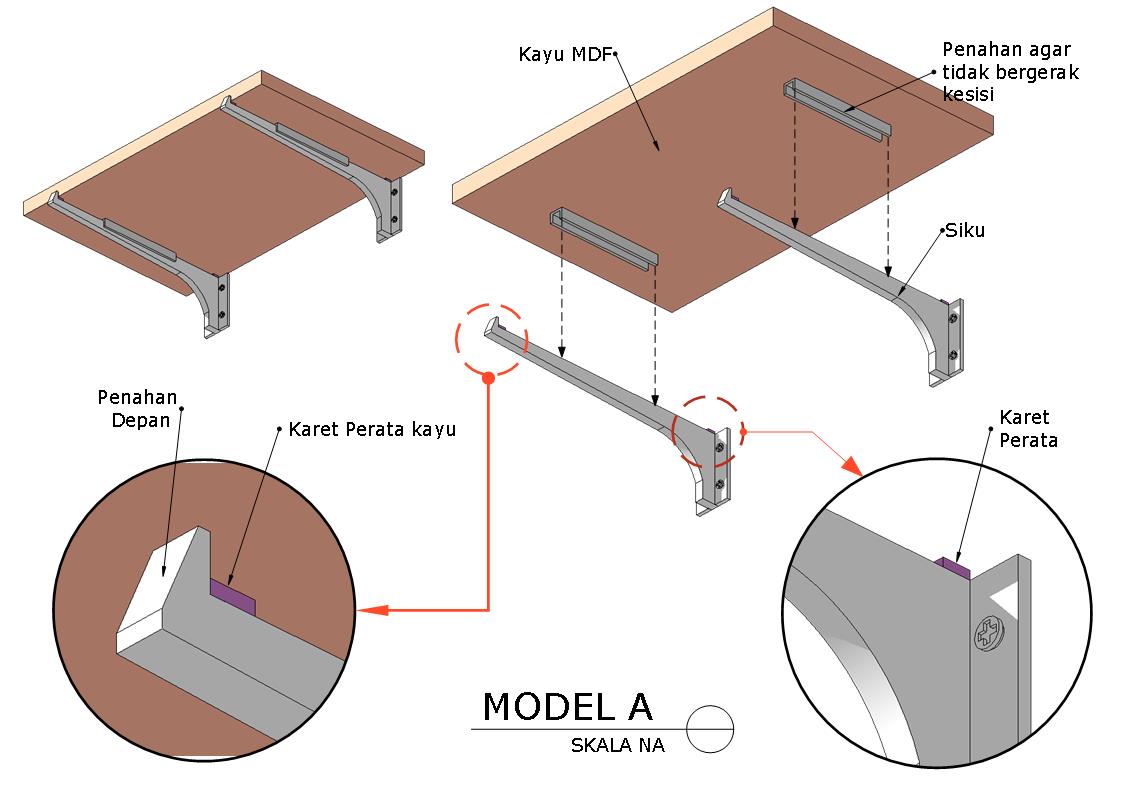 Kayu MDF

Penahan agar tidak bergerak kesisi

Siku

Penahan Depan

Karet Perata kayu

Karet Perata

MODEL A

SKALA NA