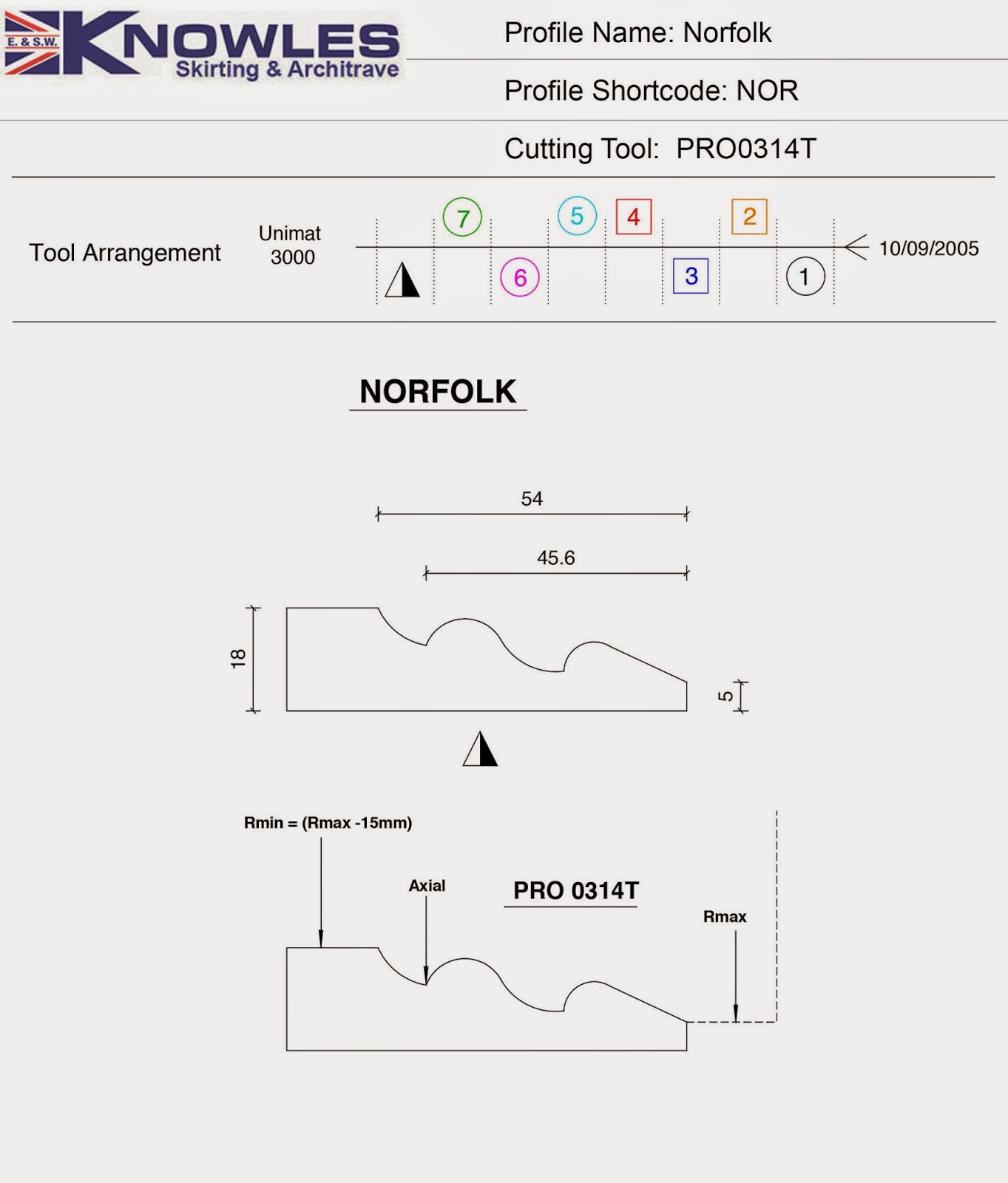 E. & S.W. KNOWLES Skirting & Architrave

Profile Name: Norfolk

Profile Shortcode: NOR

Cutting Tool: PRO0314T

Tool Arrangement

Unimat 3000

7 5 4 2

6 3 1

10/09/2005

NORFOLK

54

45.6

18

5

Rmin = (Rmax -15mm)

Axial

PRO 0314T

Rmax