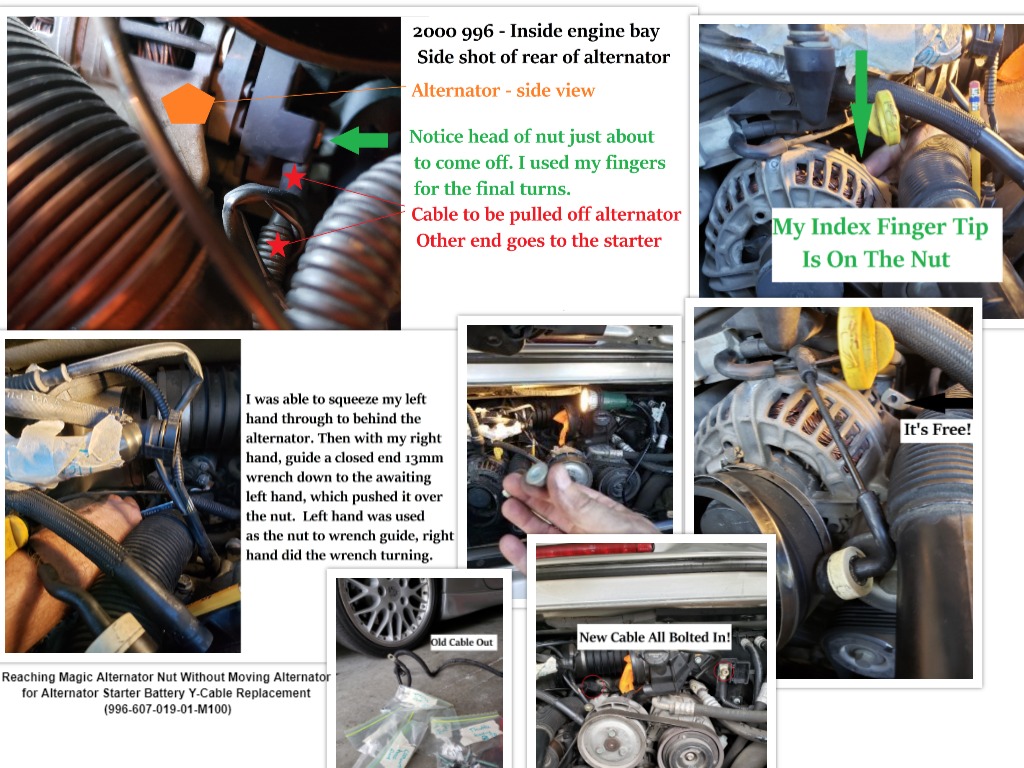 2000 996 - Inside engine bay
Side shot of rear of alternator

Alternator - side view

Notice head of nut just about to come off. I used my fingers for the final turns.

Cable to be pulled off alternator
Other end goes to the starter

My Index Finger Tip Is On The Nut

I was able to squeeze my left hand through to behind the alternator. Then with my right hand, guide a closed end 13mm wrench down to the awaiting left hand, which pushed it over the nut. Left hand was used as the nut to wrench guide, right hand did the wrench turning.

It's Free!

Old Cable Out

New Cable All Bolted In!

Reaching Magic Alternator Nut Without Moving Alternator for Alternator Starter Battery Y-Cable Replacement (996-607-019-01-M100)