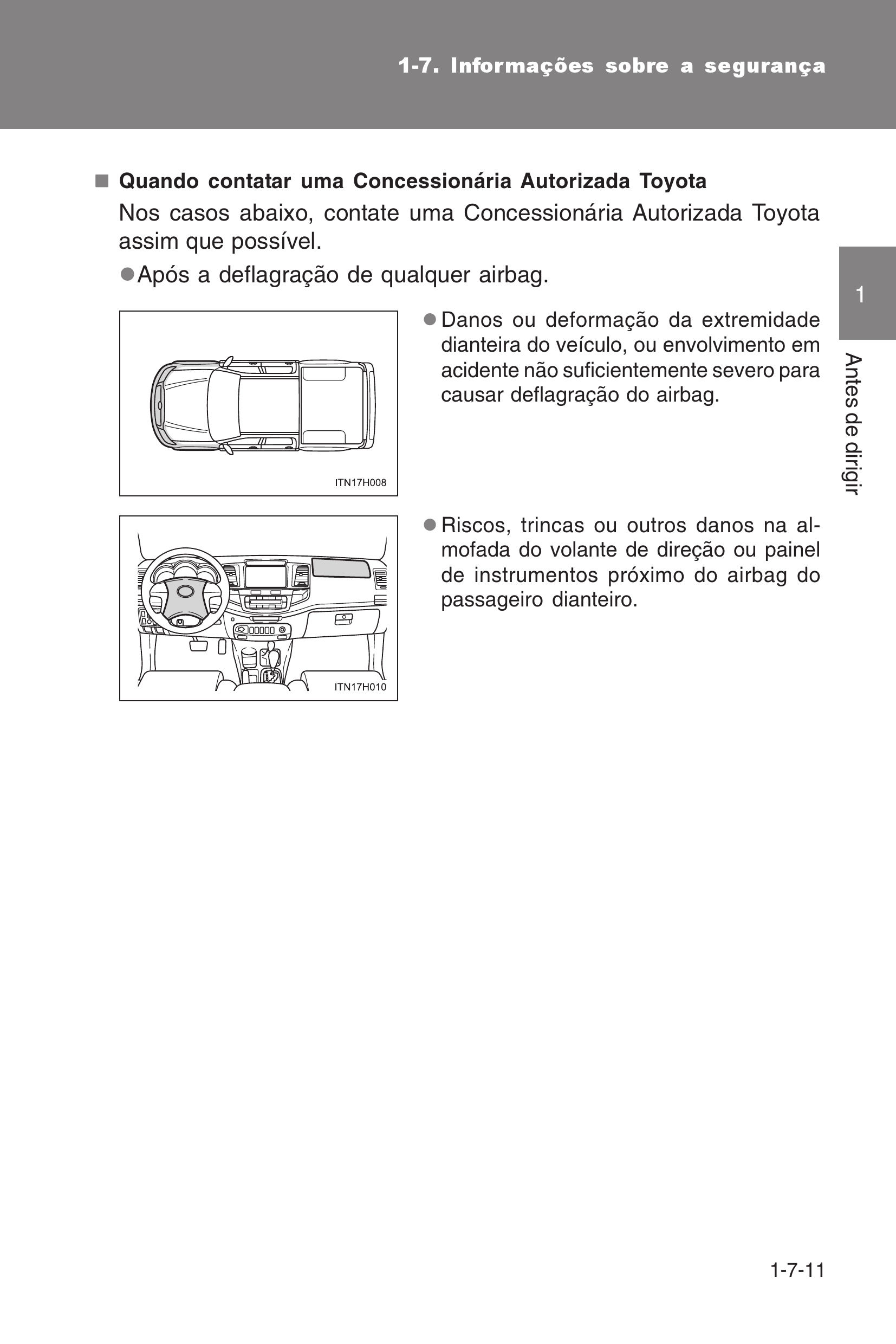 1-7. Informações sobre a segurança

■ Quando contatar uma Concessionária Autorizada Toyota

Nos casos abaixo, contate uma Concessionária Autorizada Toyota assim que possível.

●Após a deflagração de qualquer airbag.

ITN17H008

●Danos ou deformação da extremidade dianteira do veículo, ou envolvimento em acidente não suficientemente severo para causar deflagração do airbag.

ITN17H010

●Riscos, trincas ou outros danos na almofada do volante de direção ou painel de instrumentos próximo do airbag do passageiro dianteiro.

1

Antes de dirigir

1-7-11