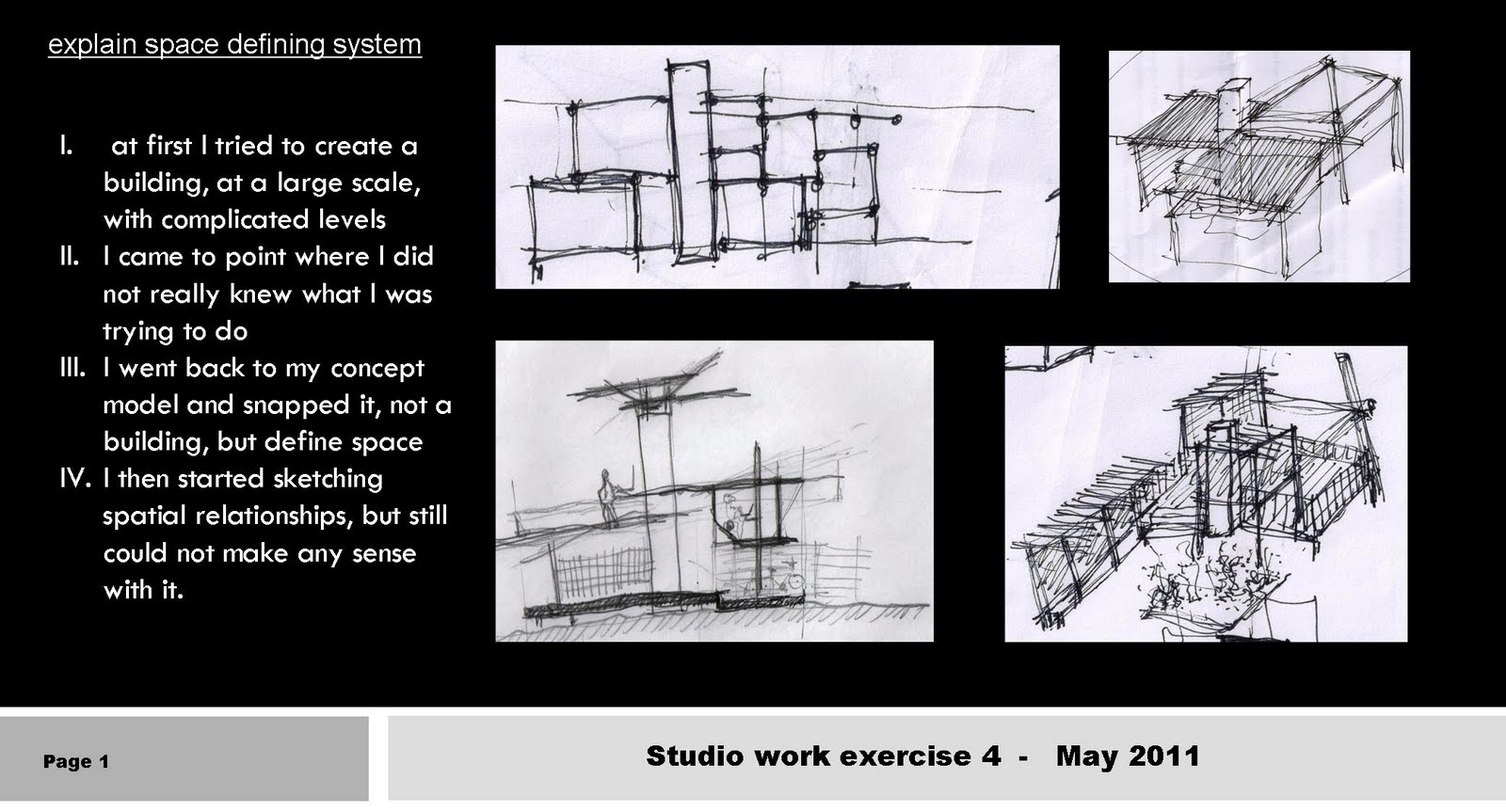 explain space defining system

I. at first I tried to create a building, at a large scale, with complicated levels
II. I came to point where I did not really knew what I was trying to do
III. I went back to my concept model and snapped it, not a building, but define space
IV. I then started sketching spatial relationships, but still could not make any sense with it.

Page 1

Studio work exercise 4 - May 2011