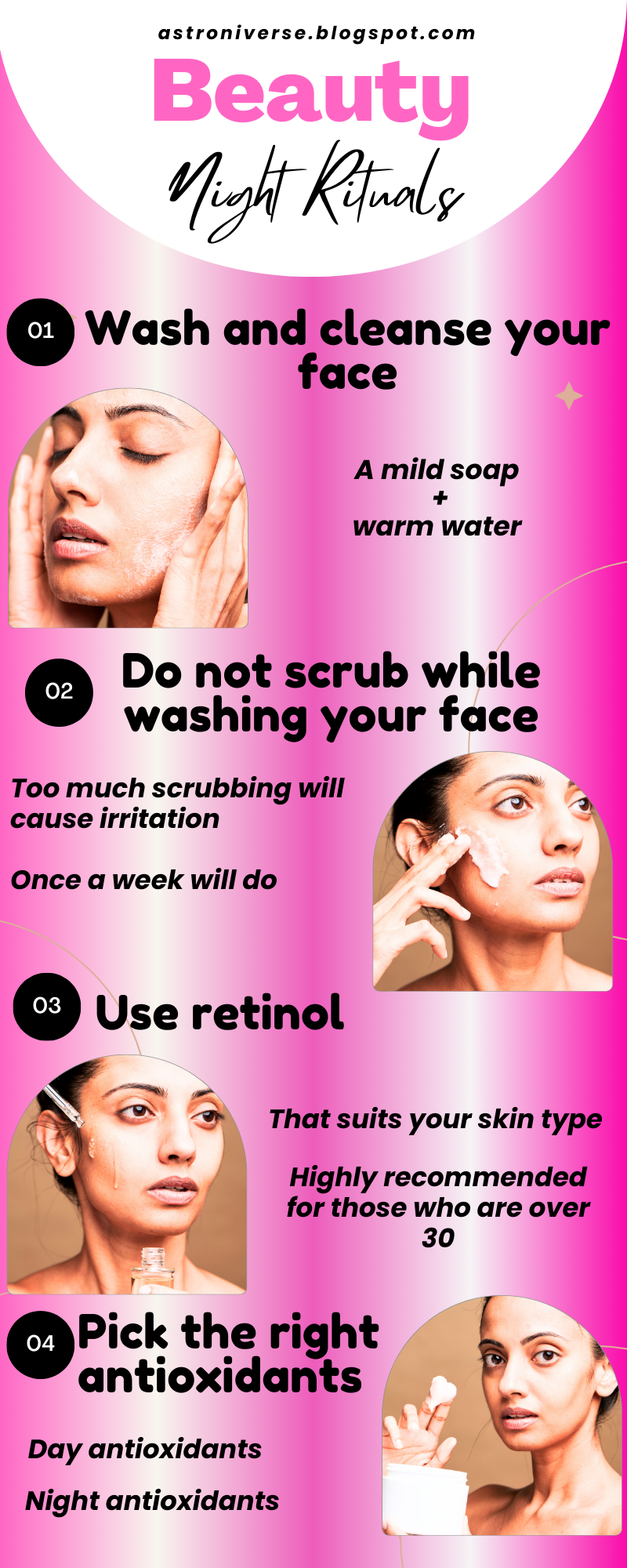 astroniverse.blogspot.com

Beauty

Night Rituals

01 Wash and cleanse your face

A mild soap
+
warm water

02 Do not scrub while washing your face

Too much scrubbing will cause irritation

Once a week will do

03 Use retinol

That suits your skin type

Highly recommended for those who are over 30

04 Pick the right antioxidants

Day antioxidants

Night antioxidants