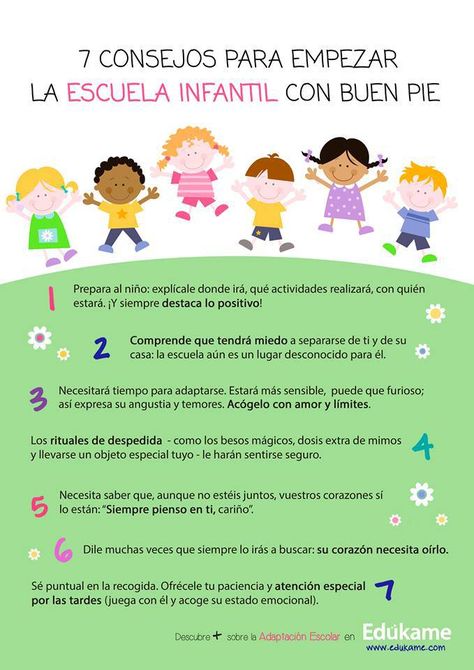 7 CONSEJOS PARA EMPEZAR
LA ESCUELA INFANTIL CON BUEN PIE

1 Prepara al niño: explícale donde irá, qué actividades realizará, con quién estará. ¡Y siempre destaca lo positivo!

2 Comprende que tendrá miedo a separarse de ti y de su casa: la escuela aún es un lugar desconocido para él.

3 Necesitará tiempo para adaptarse. Estará más sensible, puede que furioso; así expresa su angustia y temores. Acógelo con amor y límites.

Los rituales de despedida - como los besos mágicos, dosis extra de mimos y llevarse un objeto especial tuyo - le harán sentirse seguro. 4

5 Necesita saber que, aunque no estéis juntos, vuestros corazones sí lo están: "Siempre pienso en ti, cariño".

6 Dile muchas veces que siempre lo irás a buscar: su corazón necesita oírlo.

Sé puntual en la recogida. Ofrécele tu paciencia y atención especial por las tardes (juega con él y acoge su estado emocional). 7

Descubre + sobre la Adaptación Escolar en Edúkame
www.edukame.com