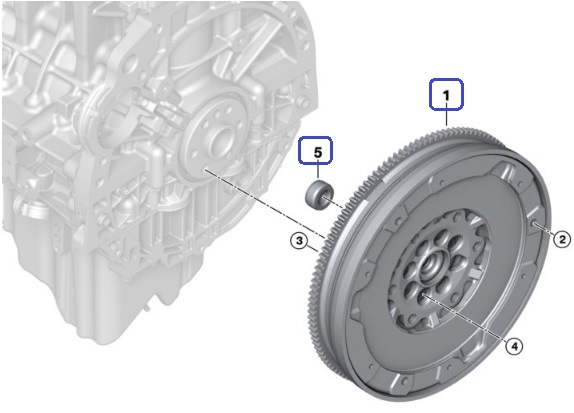 1
5
3
2
4