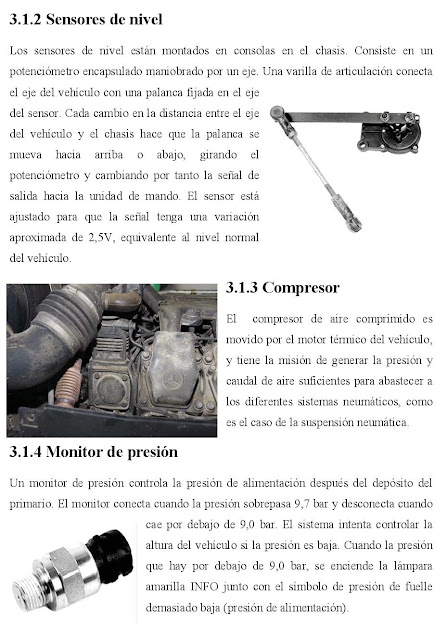 3.1.2 Sensores de nivel

Los sensores de nivel están montados en consolas en el chasis. Consiste en un potenciómetro encapsulado maniobrado por un eje. Una varilla de articulación conecta el eje del vehículo con una palanca fijada en el eje del sensor. Cada cambio en la distancia entre el eje del vehículo y el chasis hace que la palanca se mueva hacia arriba o abajo, girando el potenciómetro y cambiando por tanto la señal de salida hacia la unidad de mando. El sensor está ajustado para que la señal tenga una variación aproximada de 2,5V, equivalente al nivel normal del vehículo.

3.1.3 Compresor

El compresor de aire comprimido es movido por el motor térmico del vehículo, y tiene la misión de generar la presión y caudal de aire suficientes para abastecer a los diferentes sistemas neumáticos, como es el caso de la suspensión neumática.

3.1.4 Monitor de presión

Un monitor de presión controla la presión de alimentación después del depósito del primario. El monitor conecta cuando la presión sobrepasa 9,7 bar y desconecta cuando cae por debajo de 9,0 bar. El sistema intenta controlar la altura del vehículo si la presión es baja. Cuando la presión que hay por debajo de 9,0 bar, se enciende la lámpara amarilla INFO junto con el símbolo de presión de fuelle demasiado baja (presión de alimentación).