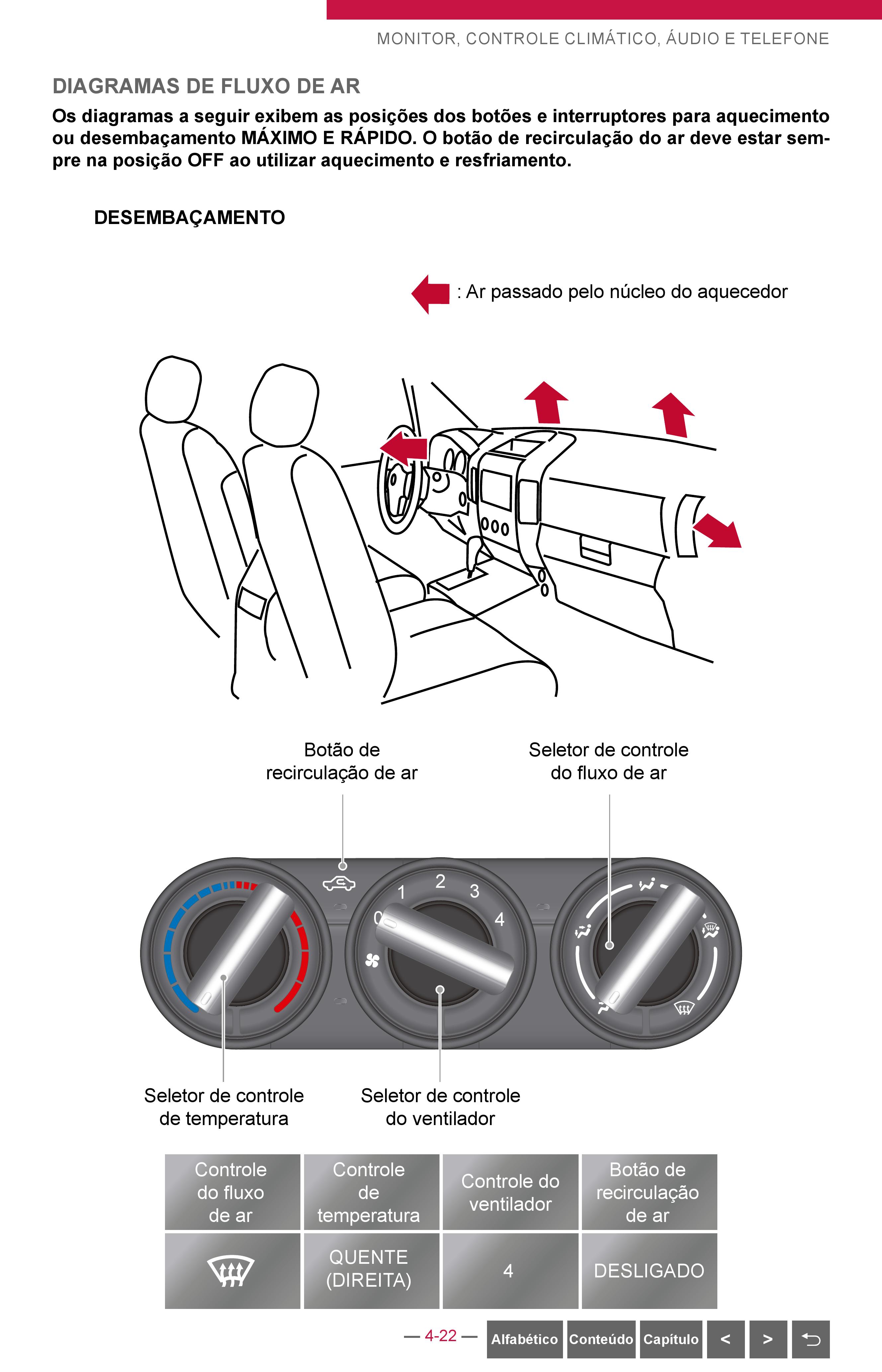 MONITOR, CONTROLE CLIMÁTICO, ÁUDIO E TELEFONE

DIAGRAMAS DE FLUXO DE AR

Os diagramas a seguir exibem as posições dos botões e interruptores para aquecimento ou desembaçamento MÁXIMO E RÁPIDO. O botão de recirculação do ar deve estar sempre na posição OFF ao utilizar aquecimento e resfriamento.

DESEMBAÇAMENTO

: Ar passado pelo núcleo do aquecedor

Botão de recirculação de ar

Seletor de controle do fluxo de ar

0 1 2 3 4

Seletor de controle de temperatura

Seletor de controle do ventilador

| Controle do fluxo de ar | Controle de temperatura | Controle do ventilador | Botão de recirculação de ar |
|---|---|---|---|
| | QUENTE (DIREITA) | 4 | DESLIGADO |

— 4-22 —

Alfabético Conteúdo Capítulo < >