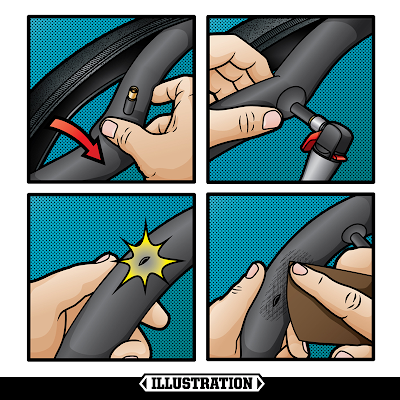 ILLUSTRATION