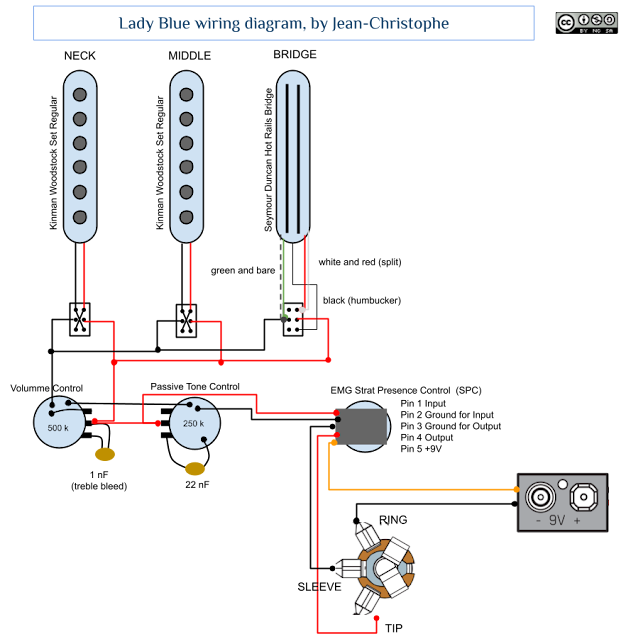 Lady Blue wiring diagram, by Jean-Christophe

cc BY NC SA

NECK

MIDDLE

BRIDGE

Kinman Woodstock Set Regular

Kinman Woodstock Set Regular

Seymour Duncan Hot Rails Bridge

green and bare

white and red (split)

black (humbucker)

Volumme Control

500 k

1 nF
(treble bleed)

Passive Tone Control

250 k

22 nF

EMG Strat Presence Control (SPC)

Pin 1 Input
Pin 2 Ground for Input
Pin 3 Ground for Output
Pin 4 Output
Pin 5 +9V

- 9V +

RING

SLEEVE

TIP