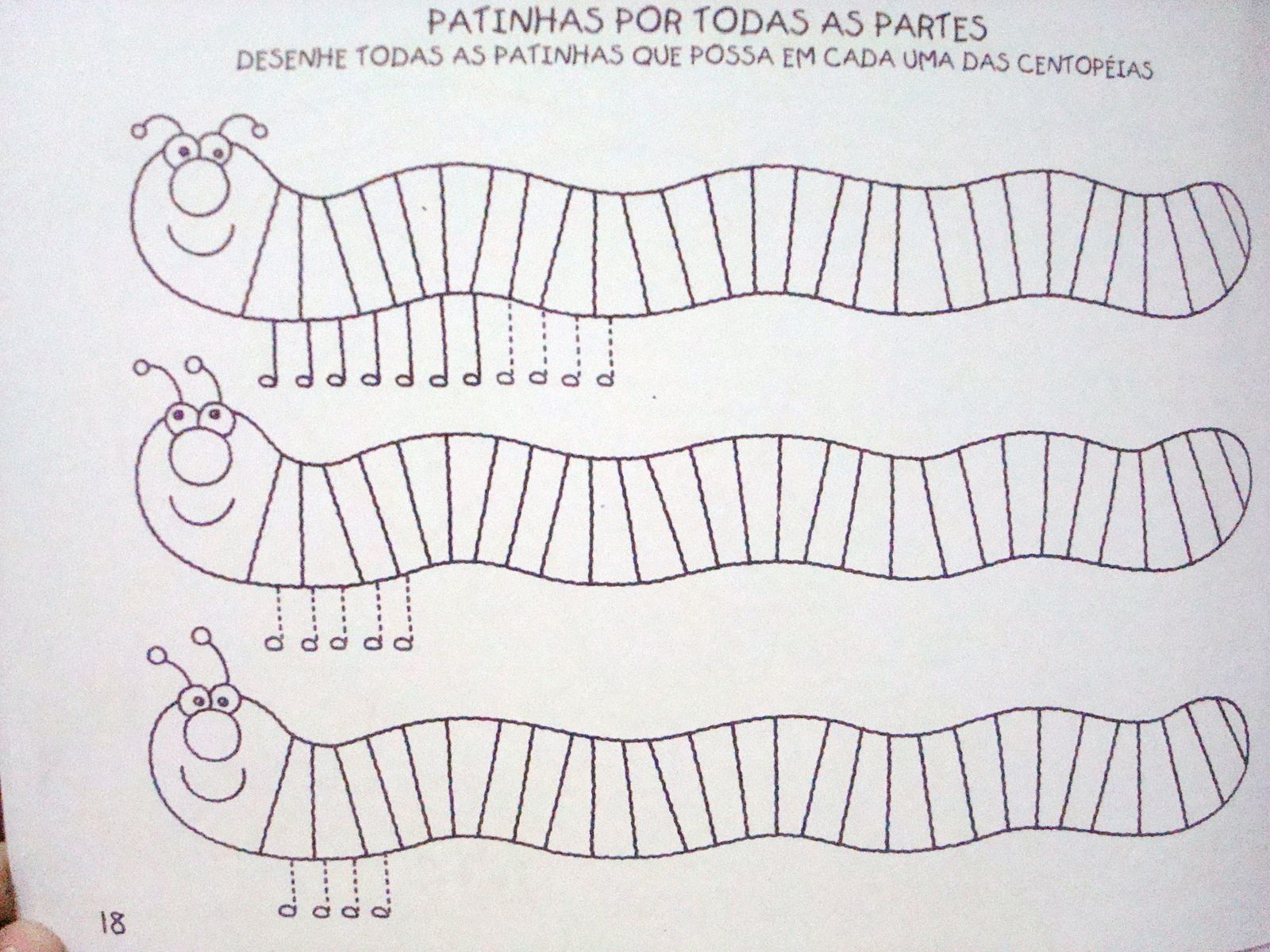 PATINHAS POR TODAS AS PARTES
DESENHE TODAS AS PATINHAS QUE POSSA EM CADA UMA DAS CENTOPÉIAS

18