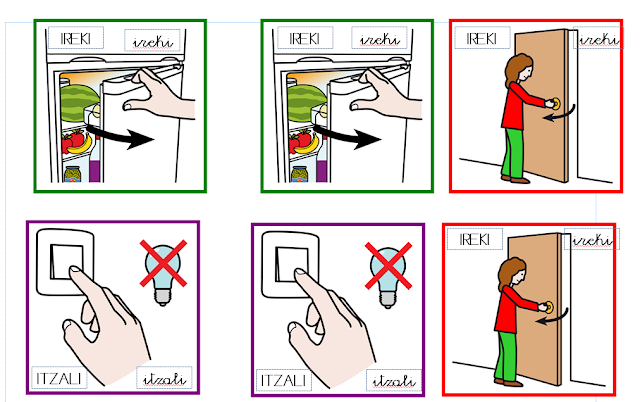 IREKI ireki

IREKI ireki

IREKI ireki

ITZALI itzali

ITZALI itzali

IREKI ireki