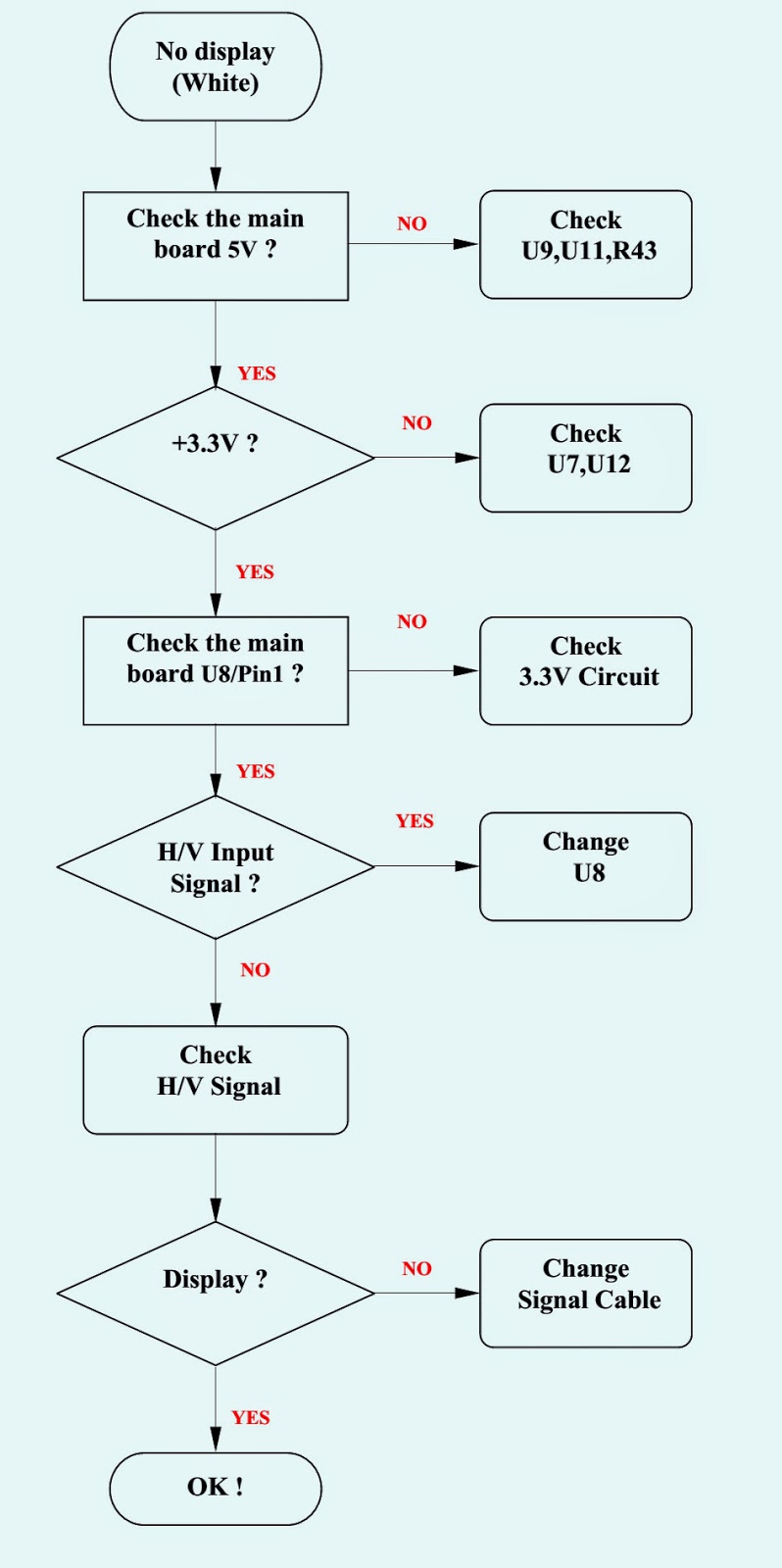 No display
(White)

Check the main board 5V ?

NO

Check
U9,U11,R43

YES

+3.3V ?

NO

Check
U7,U12

YES

Check the main board U8/Pin1 ?

NO

Check
3.3V Circuit

YES

H/V Input Signal ?

YES

Change
U8

NO

Check
H/V Signal

Display ?

NO

Change
Signal Cable

YES

OK !