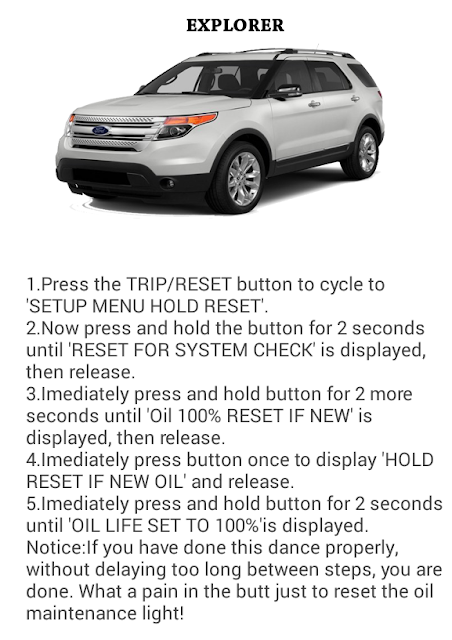 EXPLORER

1.Press the TRIP/RESET button to cycle to 'SETUP MENU HOLD RESET'.
2.Now press and hold the button for 2 seconds until 'RESET FOR SYSTEM CHECK' is displayed, then release.
3.Imediately press and hold button for 2 more seconds until 'Oil 100% RESET IF NEW' is displayed, then release.
4.Imediately press button once to display 'HOLD RESET IF NEW OIL' and release.
5.Imediately press and hold button for 2 seconds until 'OIL LIFE SET TO 100%'is displayed.
Notice:If you have done this dance properly, without delaying too long between steps, you are done. What a pain in the butt just to reset the oil maintenance light!