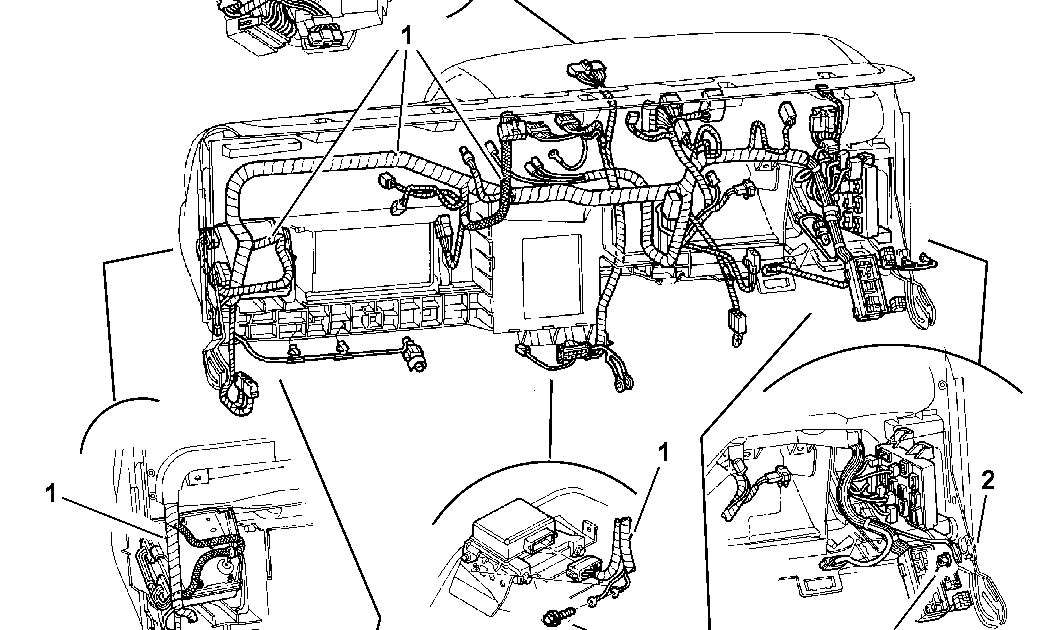 1
1
1
2