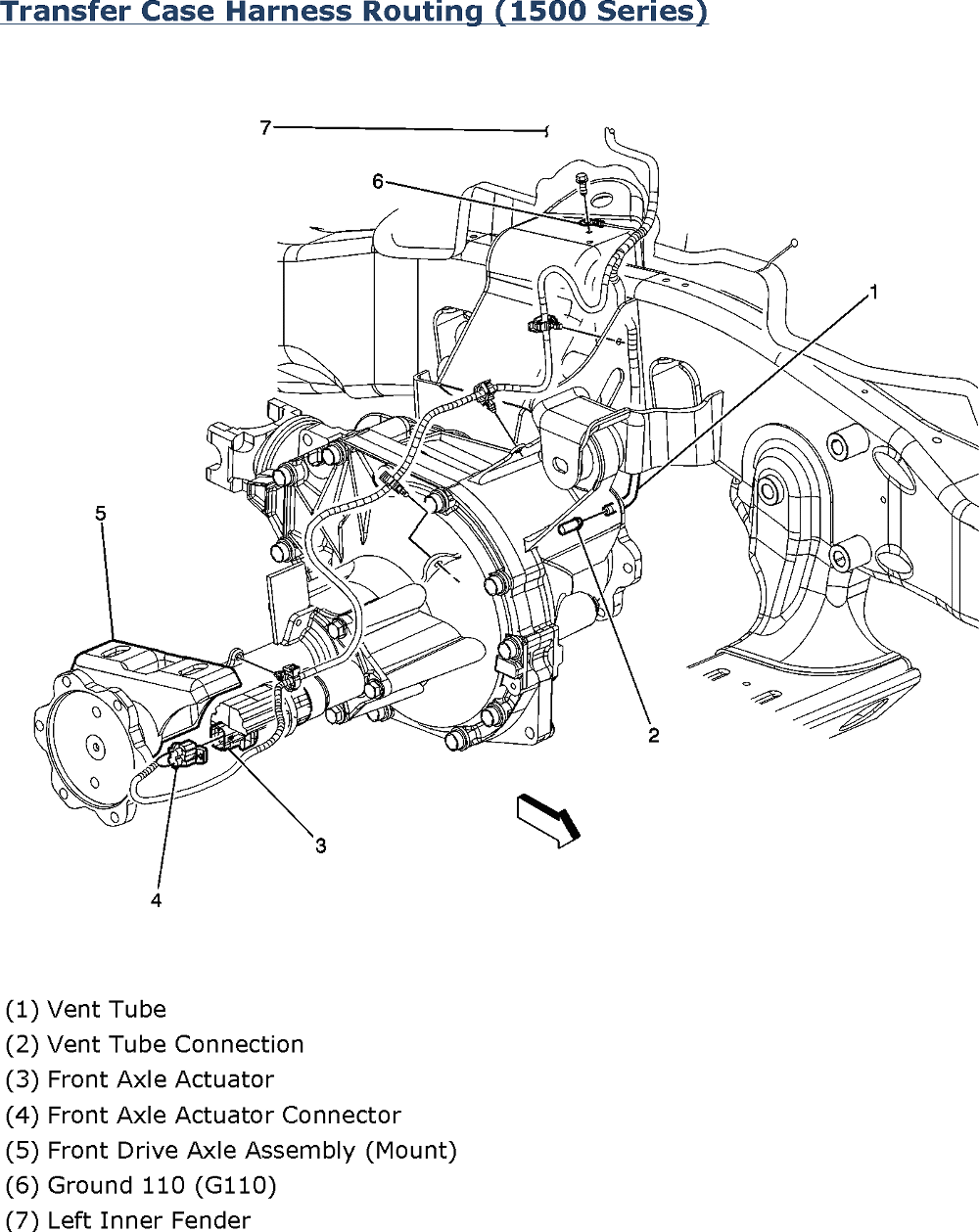 Transfer Case Harness Routing (1500 Series)

7
6
1
5
2
3
4

(1) Vent Tube
(2) Vent Tube Connection
(3) Front Axle Actuator
(4) Front Axle Actuator Connector
(5) Front Drive Axle Assembly (Mount)
(6) Ground 110 (G110)
(7) Left Inner Fender