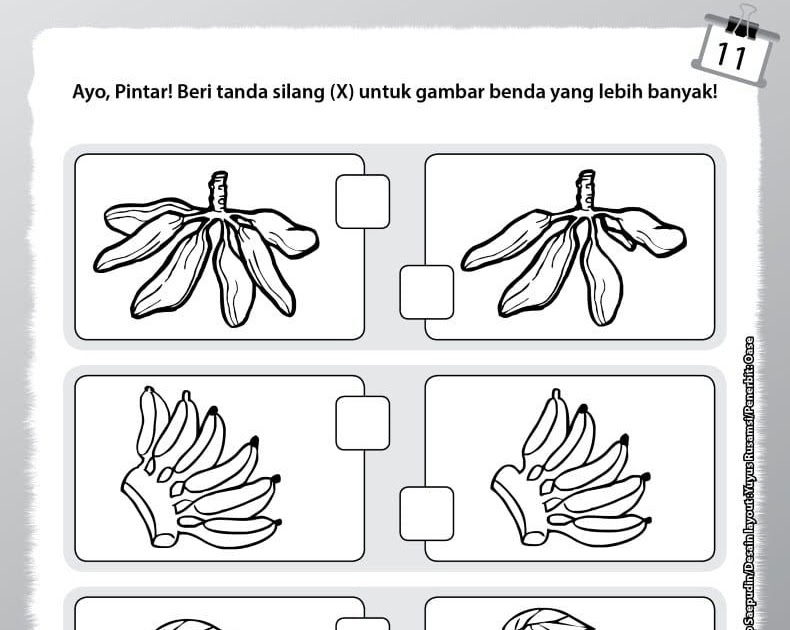 11

Ayo, Pintar! Beri tanda silang (X) untuk gambar benda yang lebih banyak!

© Saepudin/Desain layout: Yuyus Rusamsi/Penerbit: Oase