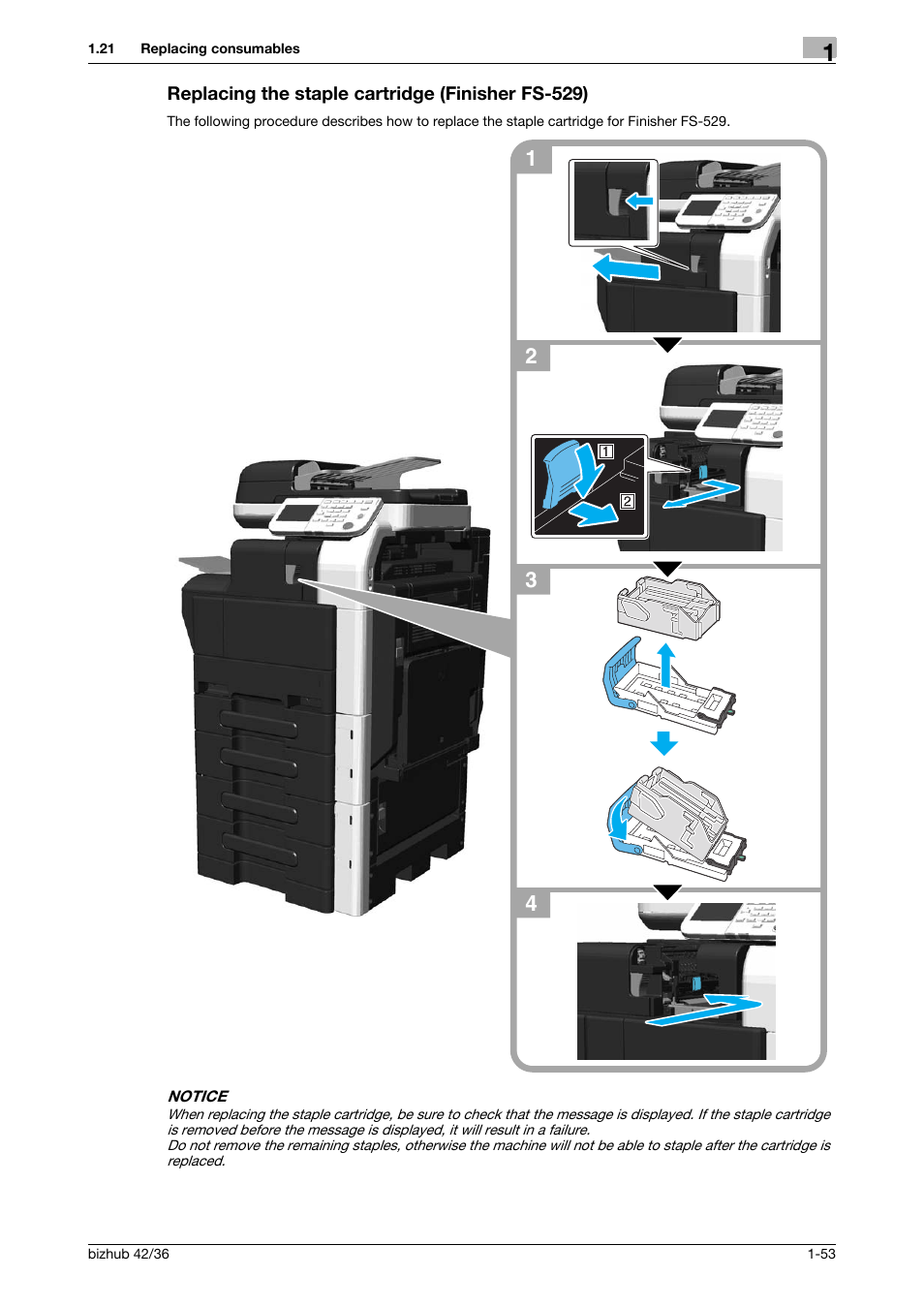 1.21 Replacing consumables

1

Replacing the staple cartridge (Finisher FS-529)

The following procedure describes how to replace the staple cartridge for Finisher FS-529.

1

2

1

2

3

4

NOTICE
When replacing the staple cartridge, be sure to check that the message is displayed. If the staple cartridge is removed before the message is displayed, it will result in a failure.
Do not remove the remaining staples, otherwise the machine will not be able to staple after the cartridge is replaced.

bizhub 42/36

1-53