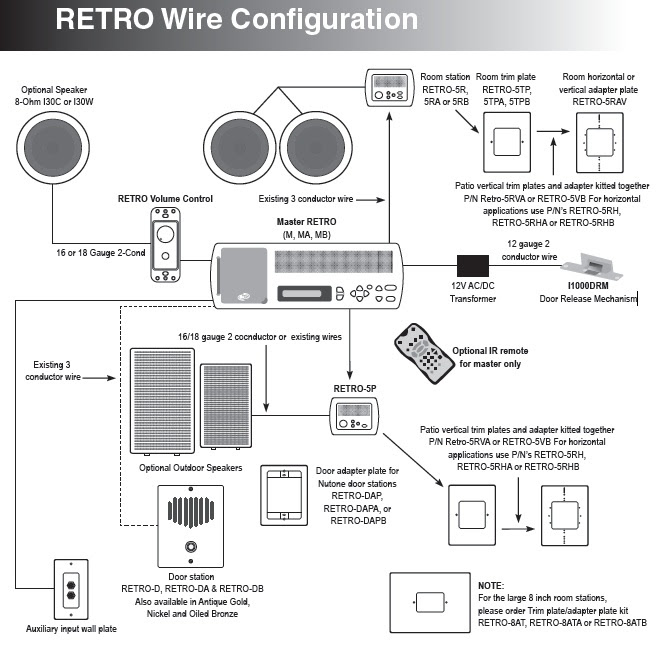 RETRO Wire Configuration

Optional Speaker
8-Ohm I30C or I30W

Room station
RETRO-5R,
5RA or 5RB

Room trim plate
RETRO-5TP,
5TPA, 5TPB

Room horizontal or
vertical adapter plate
RETRO-5RAV

Patio vertical trim plates and adapter kitted together
P/N Retro-5RVA or RETRO-5VB For horizontal
applications use P/N's RETRO-5RH,
RETRO-5RHA or RETRO-5RHB

RETRO Volume Control

Existing 3 conductor wire

Master RETRO
(M, MA, MB)

16 or 18 Gauge 2-Cond

12 gauge 2
conductor wire

12V AC/DC
Transformer

I1000DRM
Door Release Mechanism

16/18 gauge 2 cocnductor or existing wires

Existing 3
conductor wire

Optional IR remote
for master only

RETRO-5P

Patio vertical trim plates and adapter kitted together
P/N Retro-5RVA or RETRO-5VB For horizontal
applications use P/N's RETRO-5RH,
RETRO-5RHA or RETRO-5RHB

Optional Outdoor Speakers

Door adapter plate for
Nutone door stations
RETRO-DAP,
RETRO-DAPA, or
RETRO-DAPB

Door station
RETRO-D, RETRO-DA & RETRO-DB
Also available in Antique Gold,
Nickel and Oiled Bronze

Auxiliary input wall plate

NOTE:
For the large 8 inch room stations,
please order Trim plate/adapter plate kit
RETRO-8AT, RETRO-8ATA or RETRO-8ATB