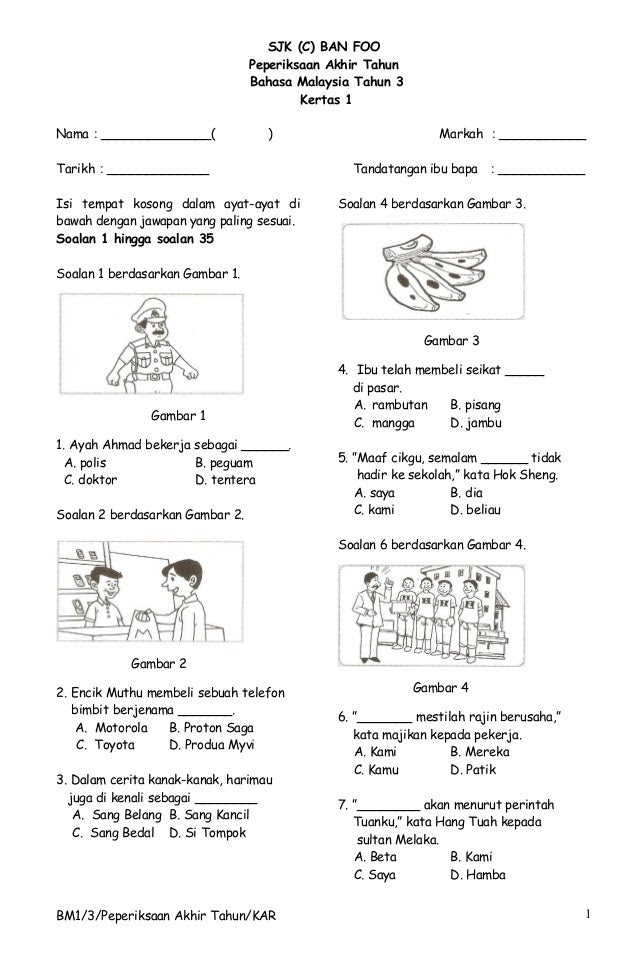 SJK (C) BAN FOO
Peperiksaan Akhir Tahun
Bahasa Malaysia Tahun 3
Kertas 1

Nama : ______________( )

Markah : ___________

Tarikh : _____________

Tandatangan ibu bapa : ___________

Isi tempat kosong dalam ayat-ayat di bawah dengan jawapan yang paling sesuai.
Soalan 1 hingga soalan 35

Soalan 1 berdasarkan Gambar 1.

Gambar 1

1. Ayah Ahmad bekerja sebagai ______.
A. polis B. peguam
C. doktor D. tentera

Soalan 2 berdasarkan Gambar 2.

Gambar 2

2. Encik Muthu membeli sebuah telefon bimbit berjenama _______.
A. Motorola B. Proton Saga
C. Toyota D. Produa Myvi

3. Dalam cerita kanak-kanak, harimau juga di kenali sebagai ________
A. Sang Belang B. Sang Kancil
C. Sang Bedal D. Si Tompok

Soalan 4 berdasarkan Gambar 3.

Gambar 3

4. Ibu telah membeli seikat _____ di pasar.
A. rambutan B. pisang
C. mangga D. jambu

5. "Maaf cikgu, semalam ______ tidak hadir ke sekolah," kata Hok Sheng.
A. saya B. dia
C. kami D. beliau

Soalan 6 berdasarkan Gambar 4.

Gambar 4

6. "_______ mestilah rajin berusaha," kata majikan kepada pekerja.
A. Kami B. Mereka
C. Kamu D. Patik

7. "________ akan menurut perintah Tuanku," kata Hang Tuah kepada sultan Melaka.
A. Beta B. Kami
C. Saya D. Hamba

BM1/3/Peperiksaan Akhir Tahun/KAR

1